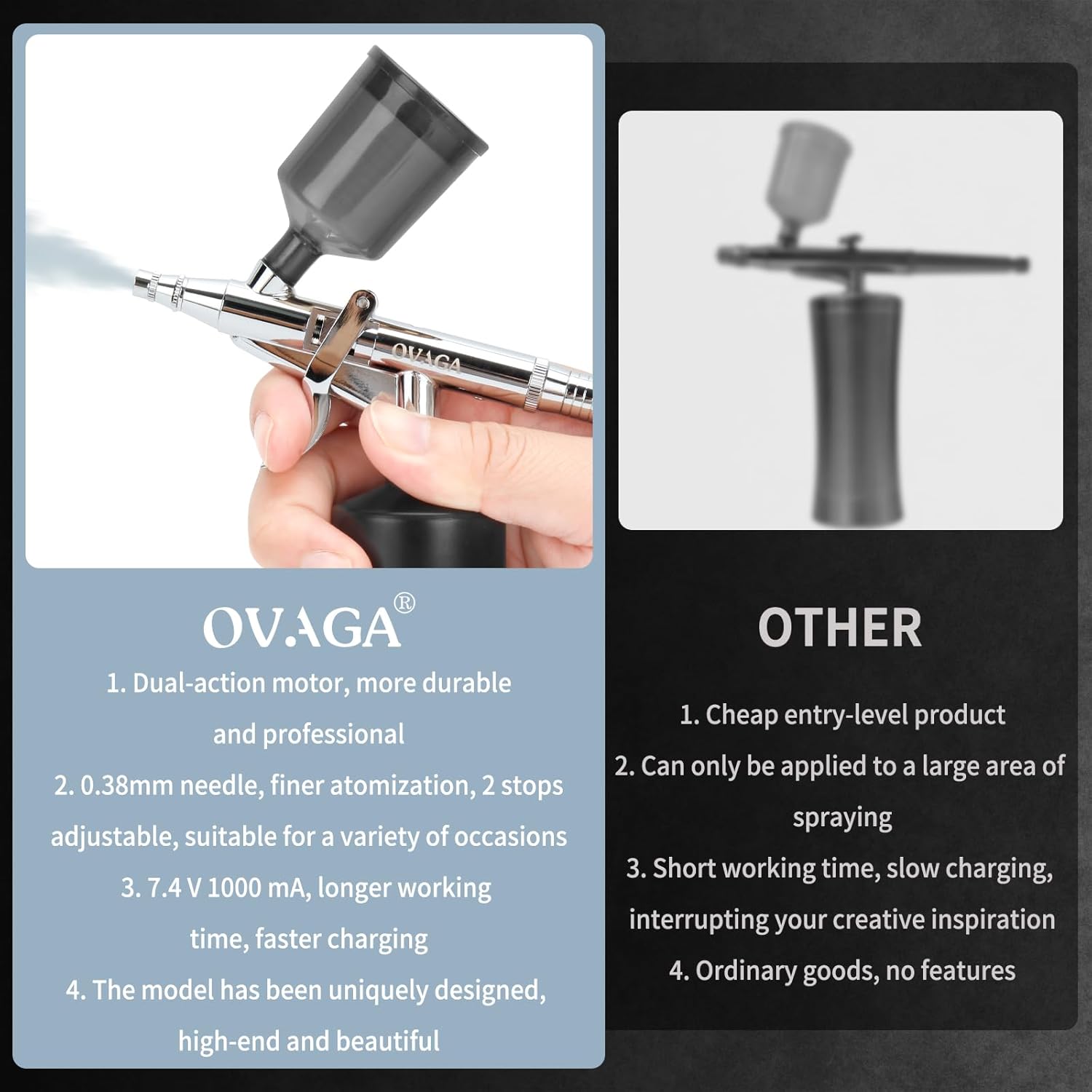 OVAGA

OVAGA®

1. Dual-action motor, more durable and professional
2. 0.38mm needle, finer atomization, 2 stops adjustable, suitable for a variety of occasions
3. 7.4 V 1000 mA, longer working time, faster charging
4. The model has been uniquely designed, high-end and beautiful

OTHER

1. Cheap entry-level product
2. Can only be applied to a large area of spraying
3. Short working time, slow charging, interrupting your creative inspiration
4. Ordinary goods, no features