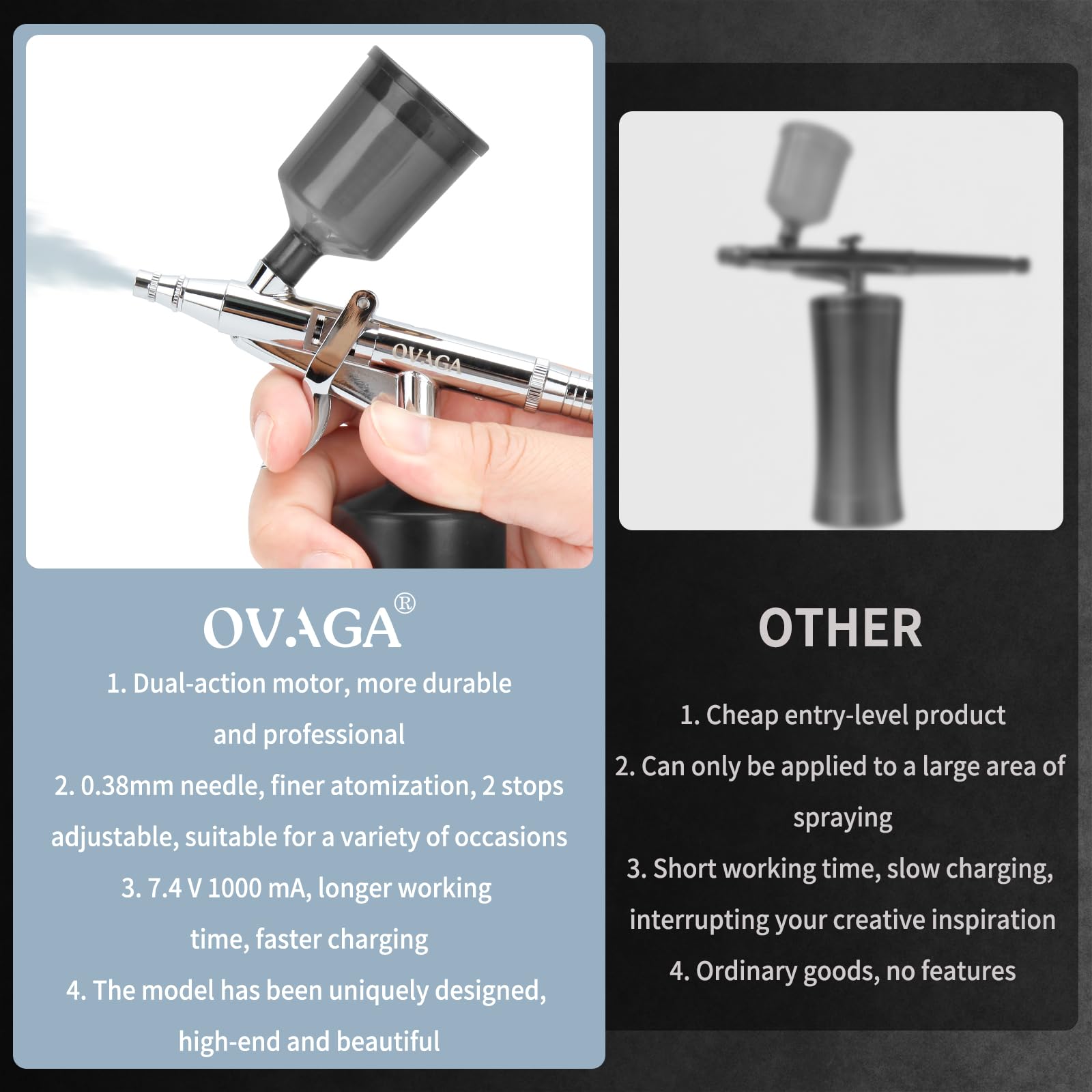 OVAGA

OVAGA®

1. Dual-action motor, more durable and professional
2. 0.38mm needle, finer atomization, 2 stops adjustable, suitable for a variety of occasions
3. 7.4 V 1000 mA, longer working time, faster charging
4. The model has been uniquely designed, high-end and beautiful

OTHER

1. Cheap entry-level product
2. Can only be applied to a large area of spraying
3. Short working time, slow charging, interrupting your creative inspiration
4. Ordinary goods, no features