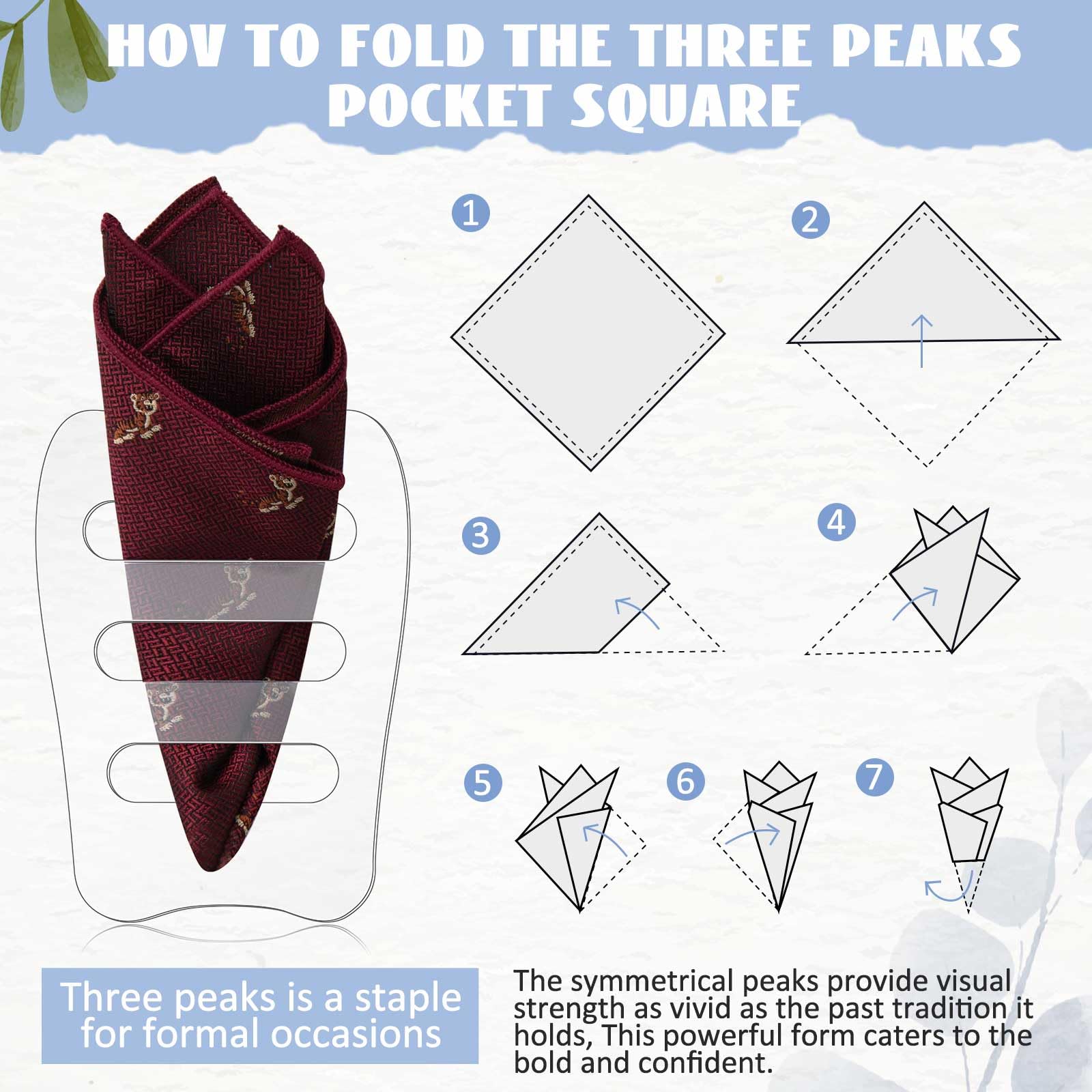 HOV TO FOLD THE THREE PEAKS POCKET SQUARE

1

2

3

4

5

6

7

Three peaks is a staple for formal occasions

The symmetrical peaks provide visual strength as vivid as the past tradition it holds, This powerful form caters to the bold and confident.