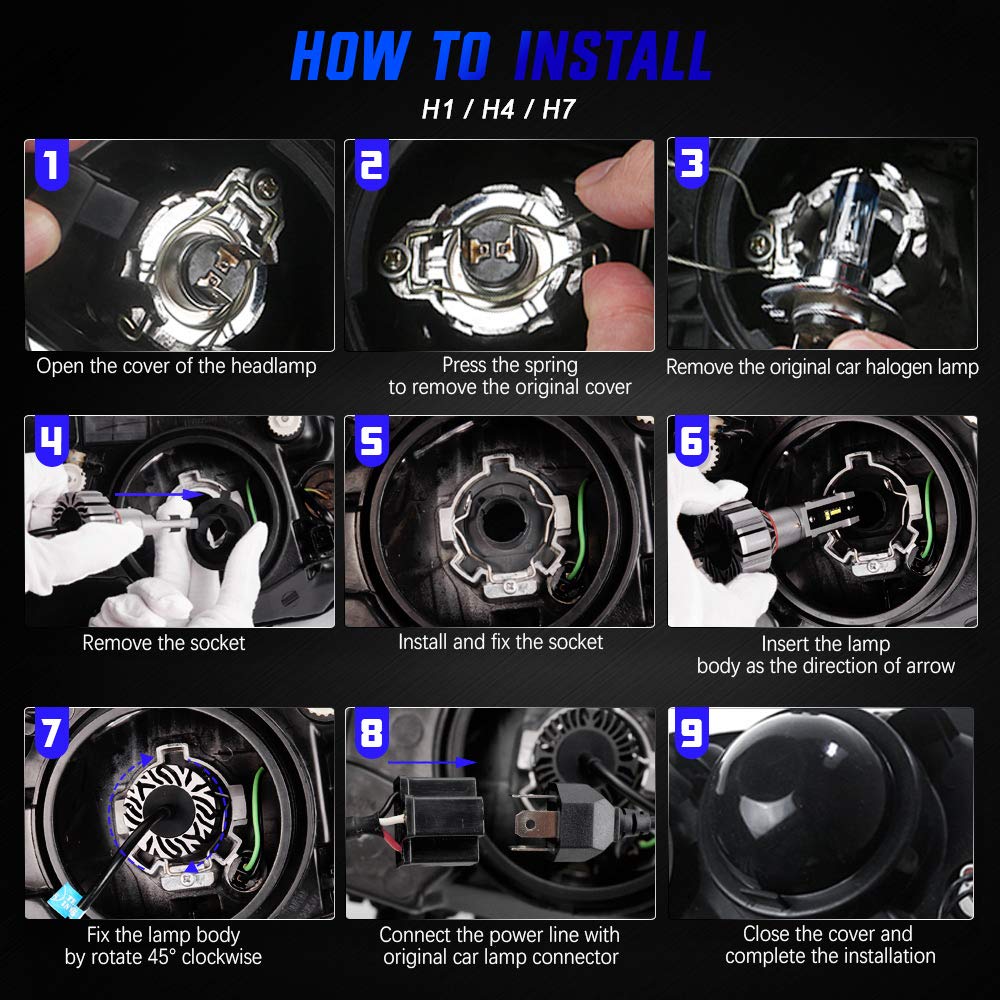 HOW TO INSTALL

H1 / H4 / H7

1

Open the cover of the headlamp

2

Press the spring to remove the original cover

3

Remove the original car halogen lamp

4

Remove the socket

5

Install and fix the socket

6

Insert the lamp body as the direction of arrow

7

Fix the lamp body by rotate 45° clockwise

8

Connect the power line with original car lamp connector

9

Close the cover and complete the installation