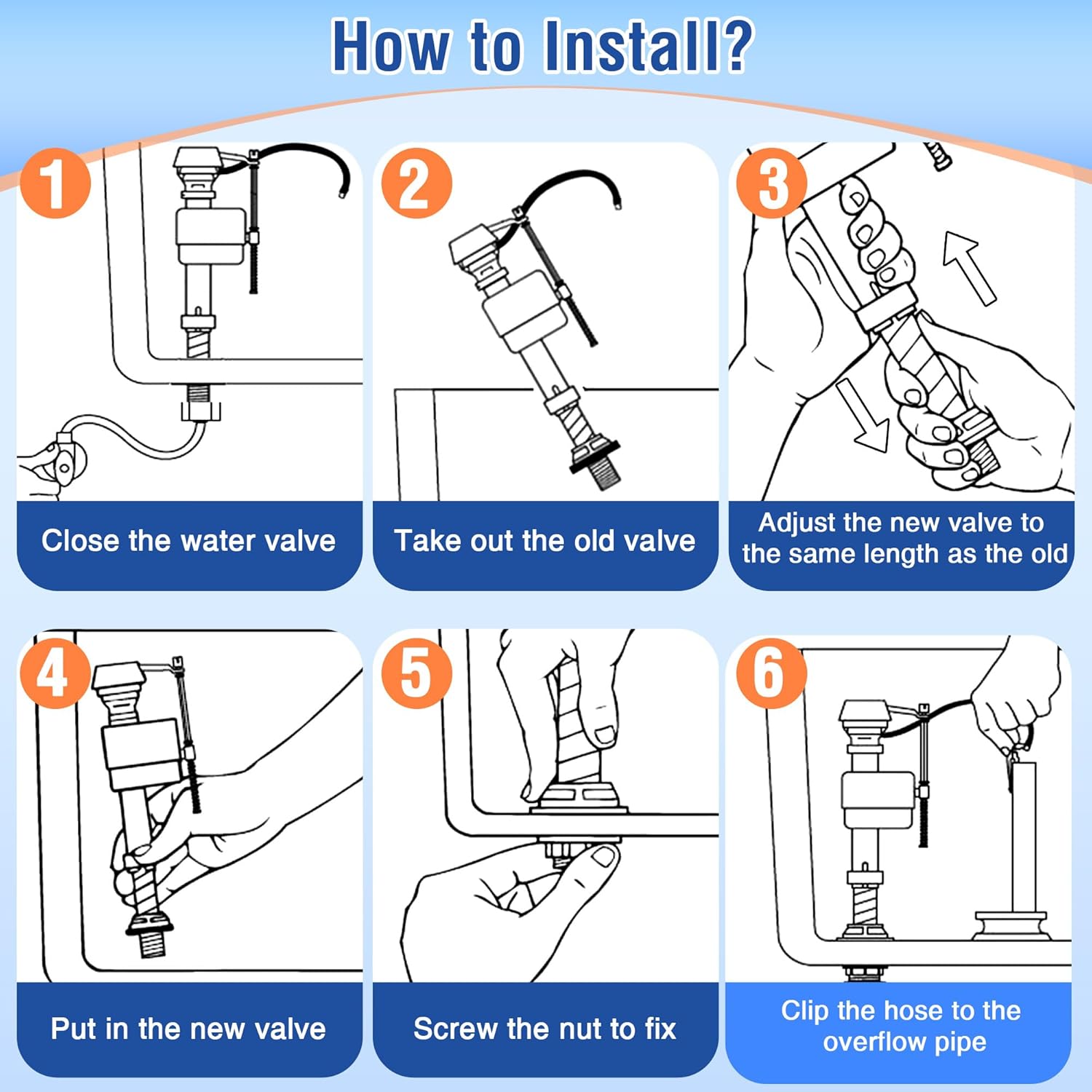 How to Install?

1
Close the water valve

2
Take out the old valve

3
Adjust the new valve to the same length as the old

4
Put in the new valve

5
Screw the nut to fix

6
Clip the hose to the overflow pipe