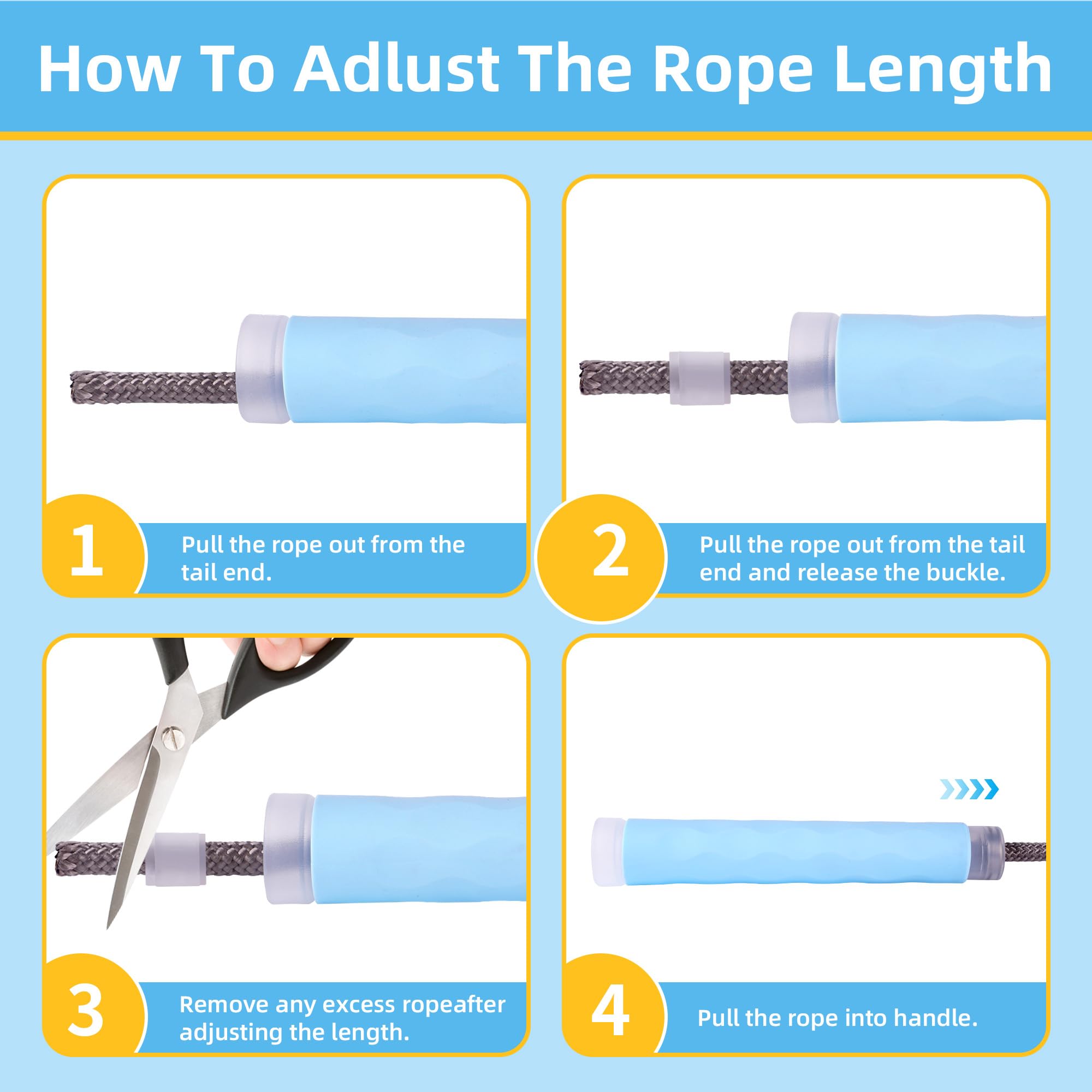 How To Adlust The Rope Length

1
Pull the rope out from the tail end.

2
Pull the rope out from the tail end and release the buckle.

3
Remove any excess ropeafter adjusting the length.

4
Pull the rope into handle.