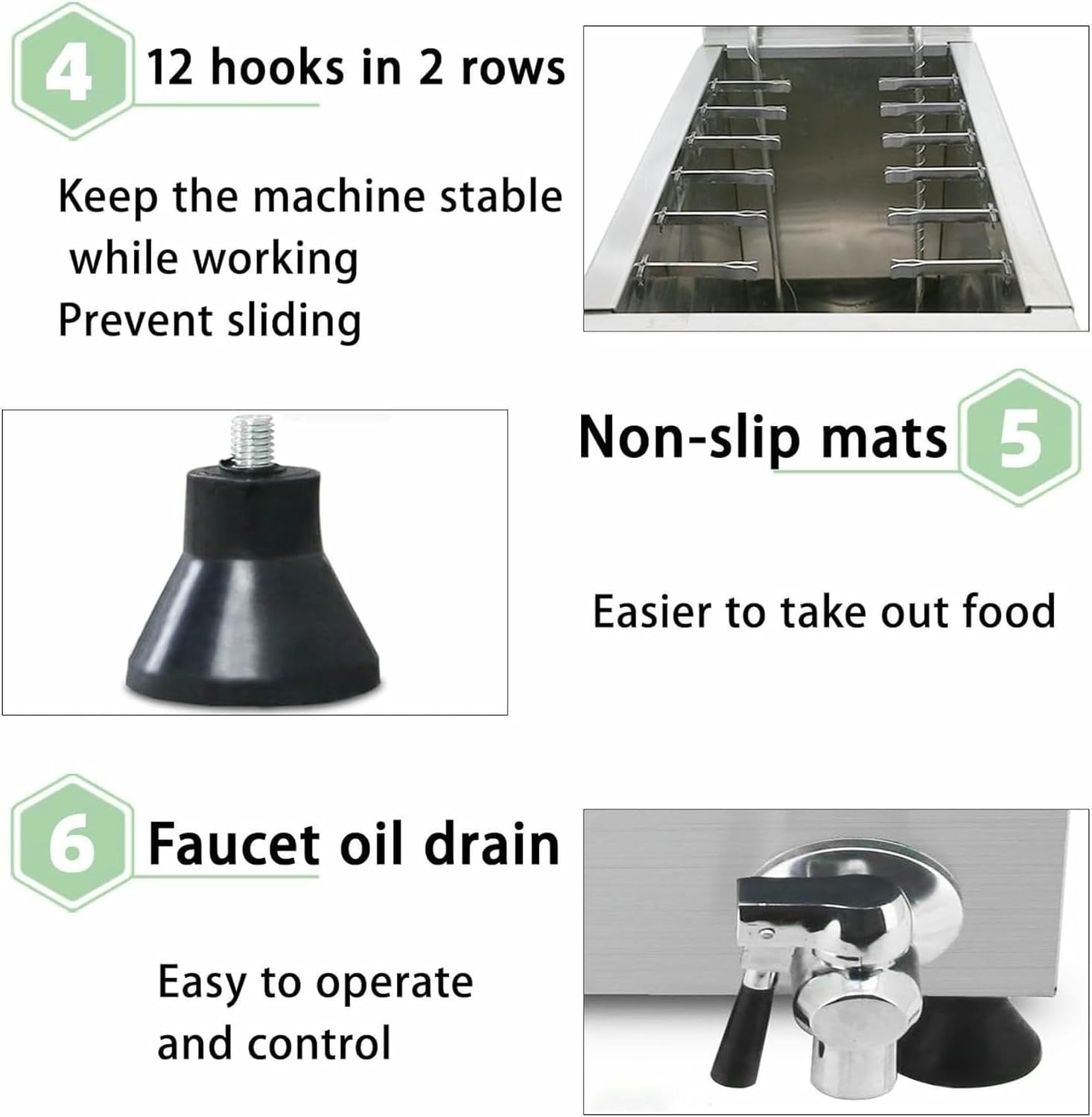 4 12 hooks in 2 rows

Keep the machine stable while working
Prevent sliding

Non-slip mats 5

Easier to take out food

6 Faucet oil drain

Easy to operate and control