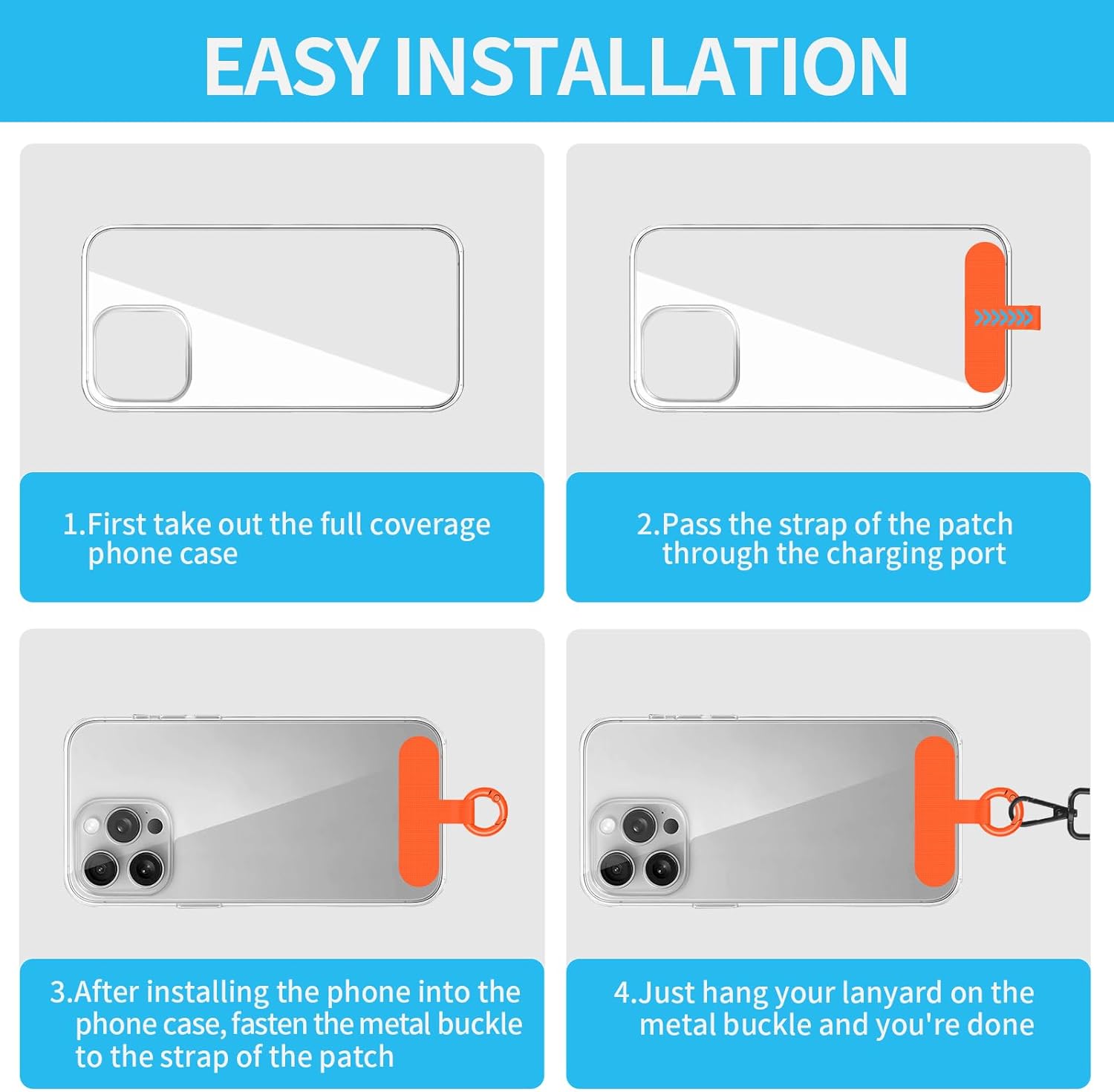 EASY INSTALLATION

1.First take out the full coverage phone case

2.Pass the strap of the patch through the charging port

3.After installing the phone into the phone case, fasten the metal buckle to the strap of the patch

4.Just hang your lanyard on the metal buckle and you're done