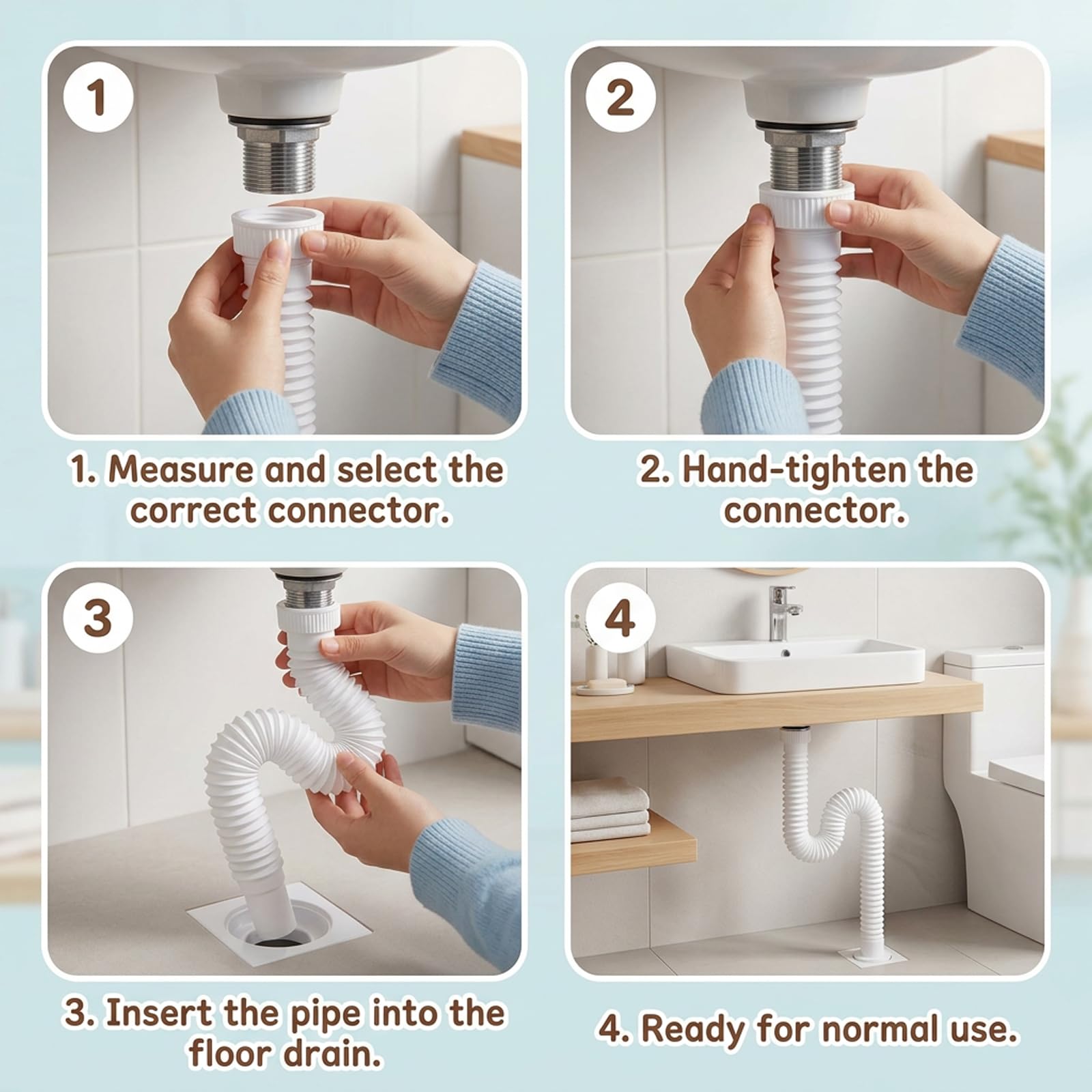 1

1. Measure and select the correct connector.

2

2. Hand-tighten the connector.

3

3. Insert the pipe into the floor drain.

4

4. Ready for normal use.