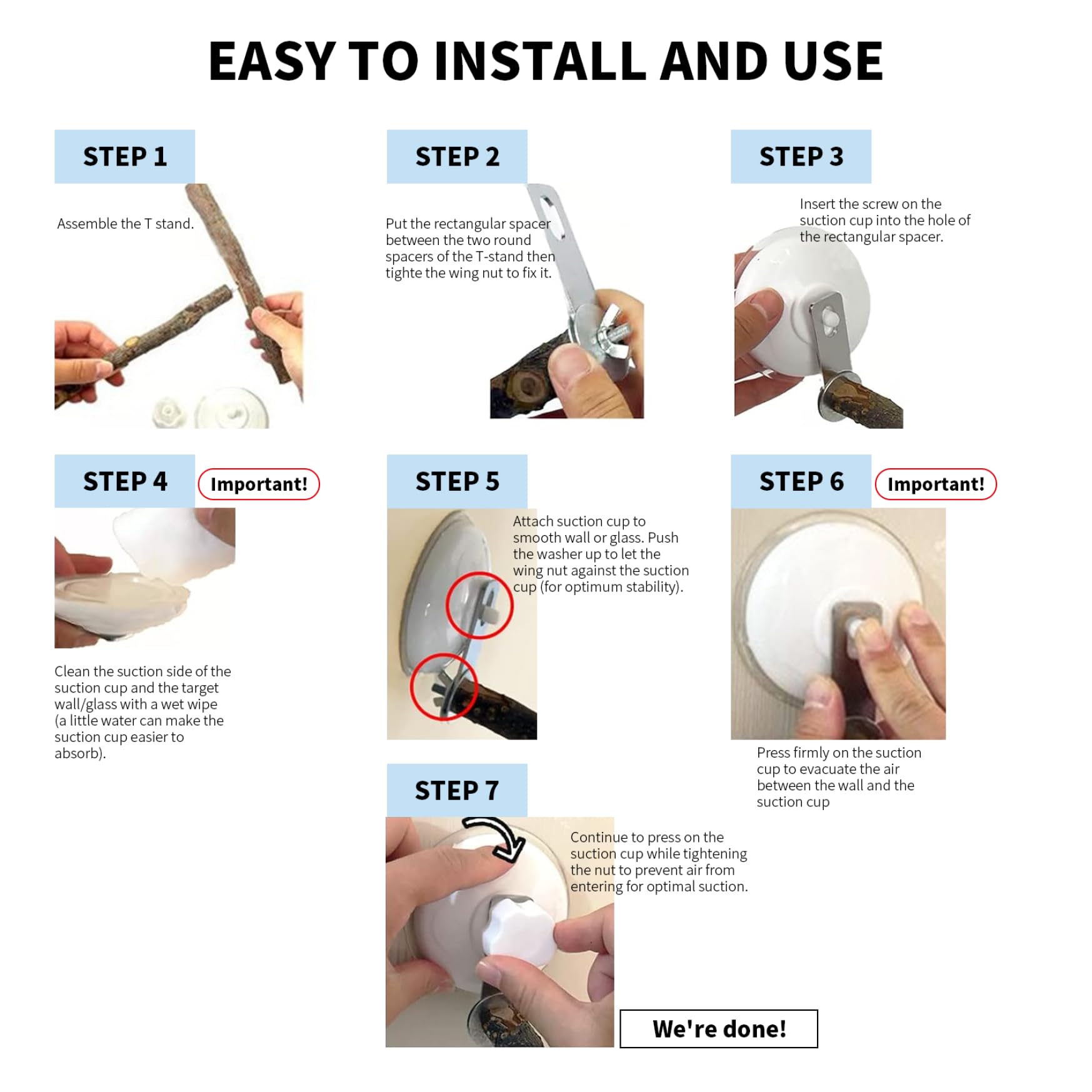 EASY TO INSTALL AND USE

STEP 1

Assemble the T stand.

STEP 2

Put the rectangular spacer between the two round spacers of the T-stand then tighte the wing nut to fix it.

STEP 3

Insert the screw on the suction cup into the hole of the rectangular spacer.

STEP 4

Important!

Clean the suction side of the suction cup and the target wall/glass with a wet wipe (a little water can make the suction cup easier to absorb).

STEP 5

Attach suction cup to smooth wall or glass. Push the washer up to let the wing nut against the suction cup (for optimum stability).

STEP 6

Important!

Press firmly on the suction cup to evacuate the air between the wall and the suction cup

STEP 7

Continue to press on the suction cup while tightening the nut to prevent air from entering for optimal suction.

We're done!