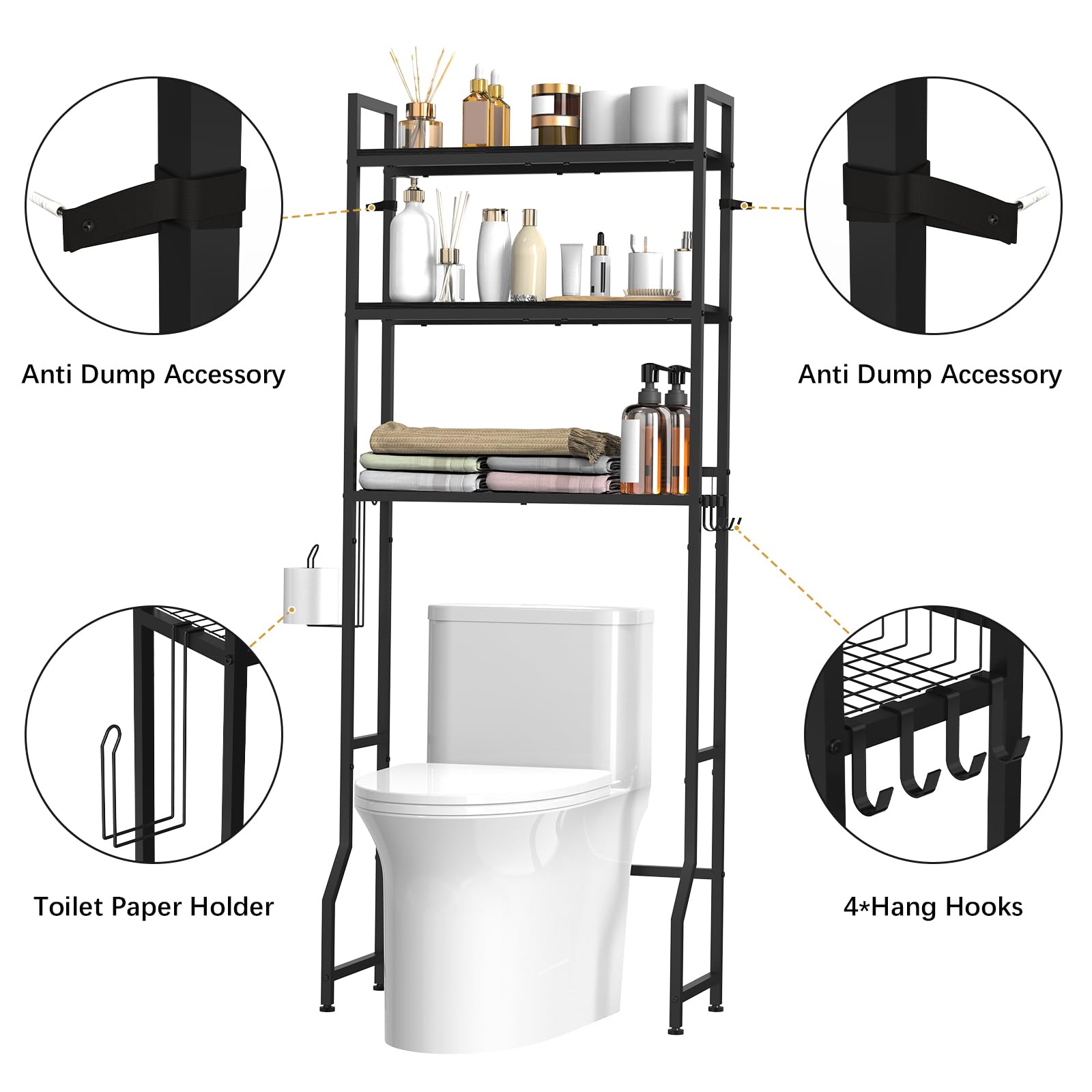 Anti Dump Accessory

Anti Dump Accessory

Toilet Paper Holder

4*Hang Hooks