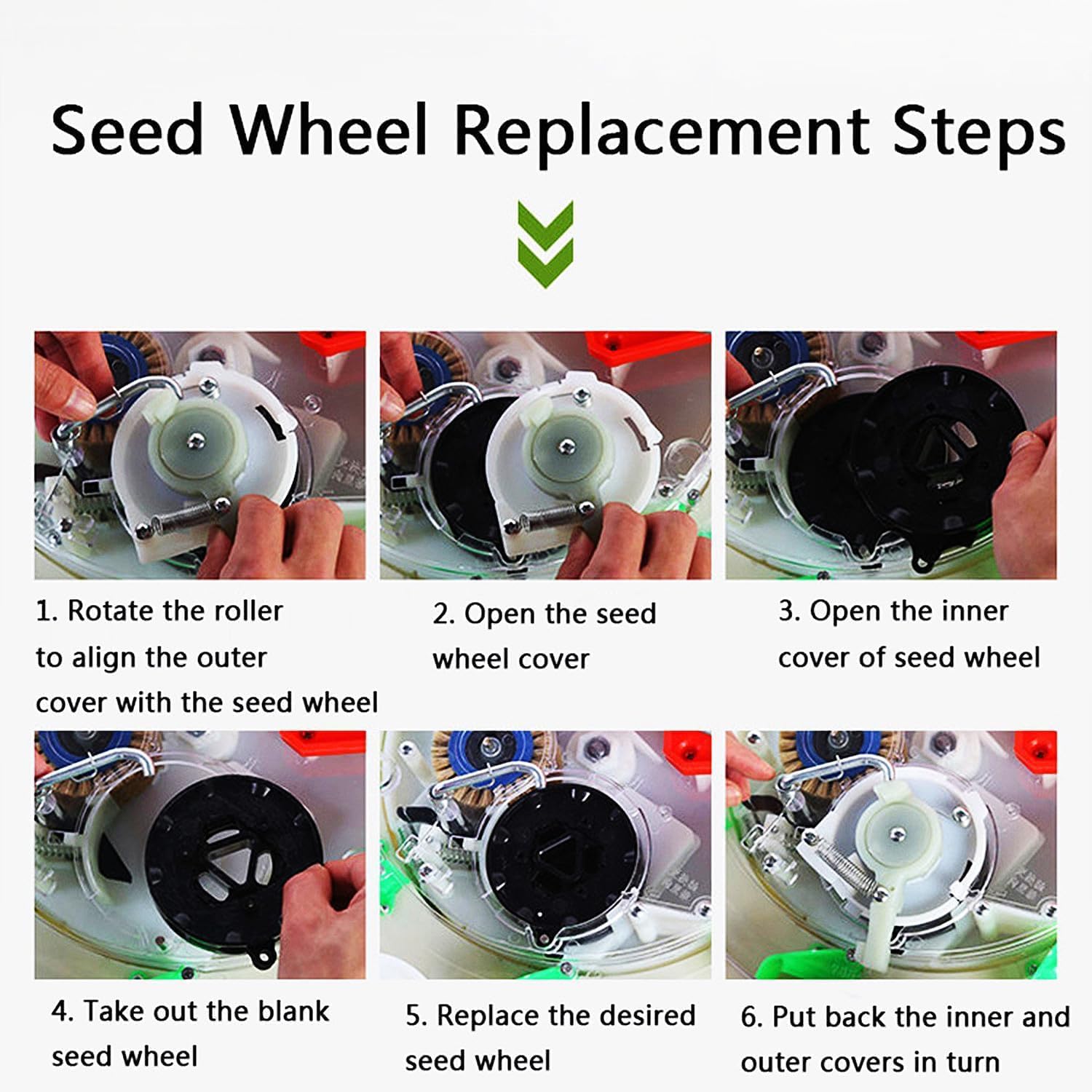 Seed Wheel Replacement Steps

1. Rotate the roller to align the outer cover with the seed wheel

2. Open the seed wheel cover

3. Open the inner cover of seed wheel

4. Take out the blank seed wheel

5. Replace the desired seed wheel

6. Put back the inner and outer covers in turn