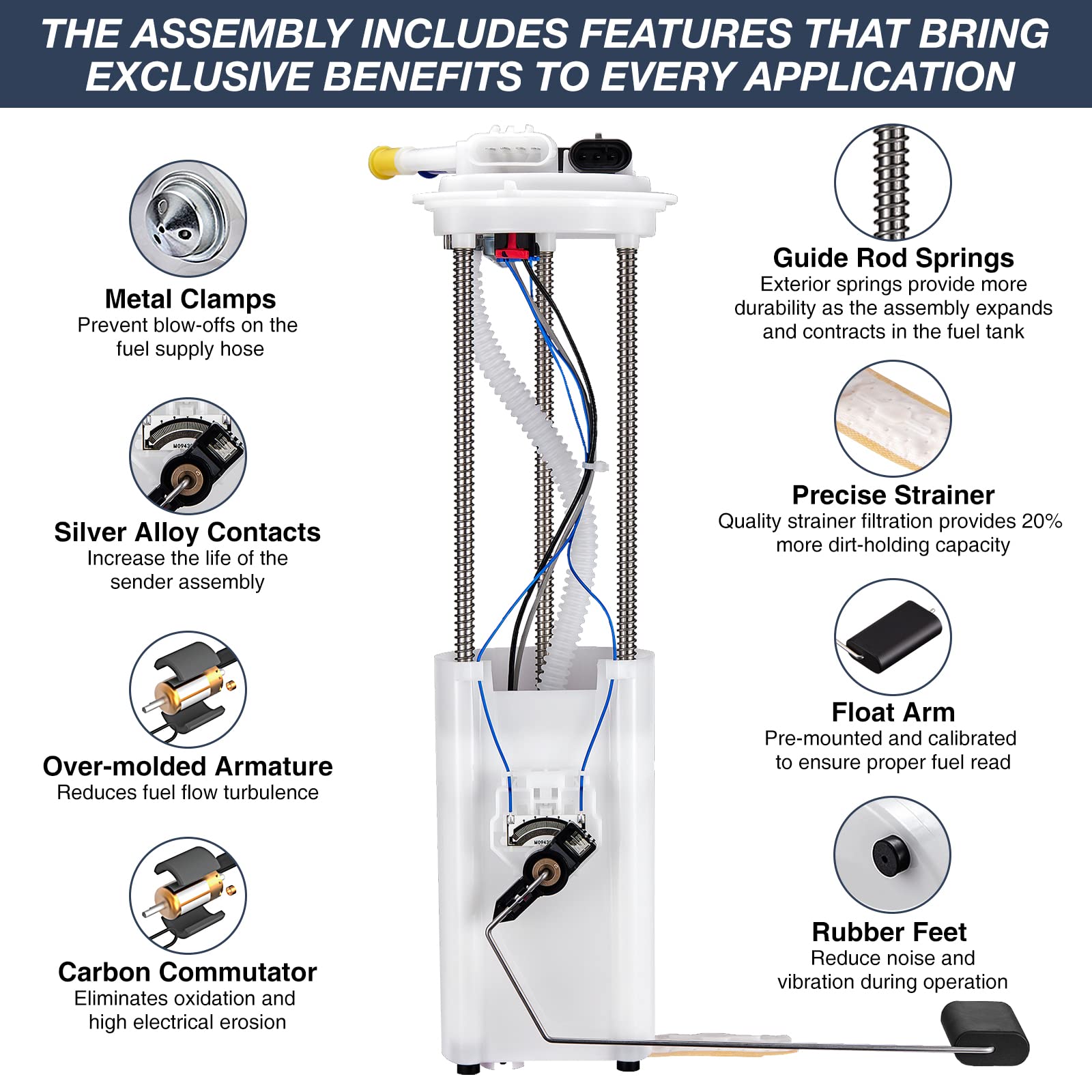 THE ASSEMBLY INCLUDES FEATURES THAT BRING EXCLUSIVE BENEFITS TO EVERY APPLICATION

Metal Clamps
Prevent blow-offs on the fuel supply hose

Silver Alloy Contacts
Increase the life of the sender assembly

Over-molded Armature
Reduces fuel flow turbulence

Carbon Commutator
Eliminates oxidation and high electrical erosion

Guide Rod Springs
Exterior springs provide more durability as the assembly expands and contracts in the fuel tank

Precise Strainer
Quality strainer filtration provides 20% more dirt-holding capacity

Float Arm
Pre-mounted and calibrated to ensure proper fuel read

Rubber Feet
Reduce noise and vibration during operation