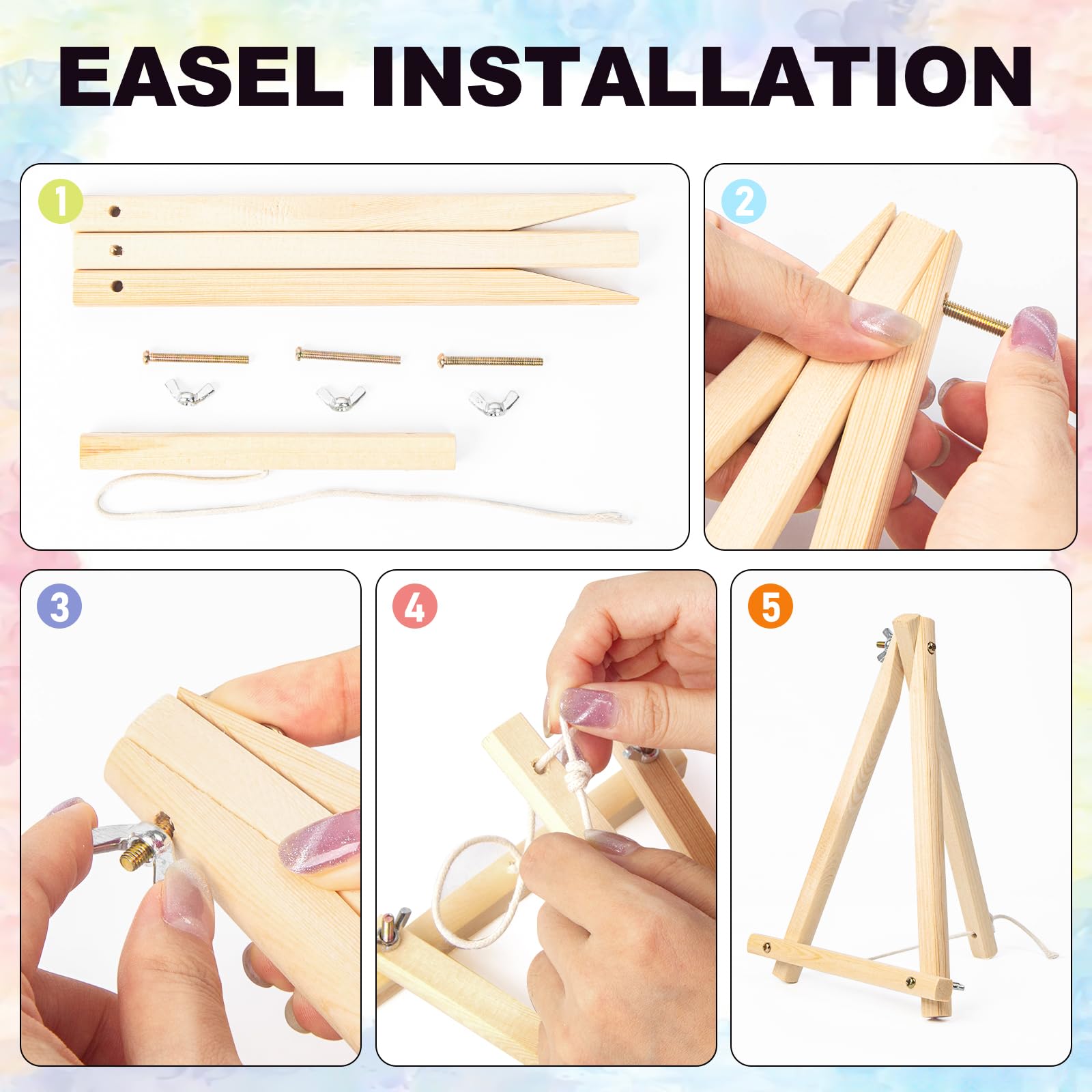 EASEL INSTALLATION

1

2

3

4

5