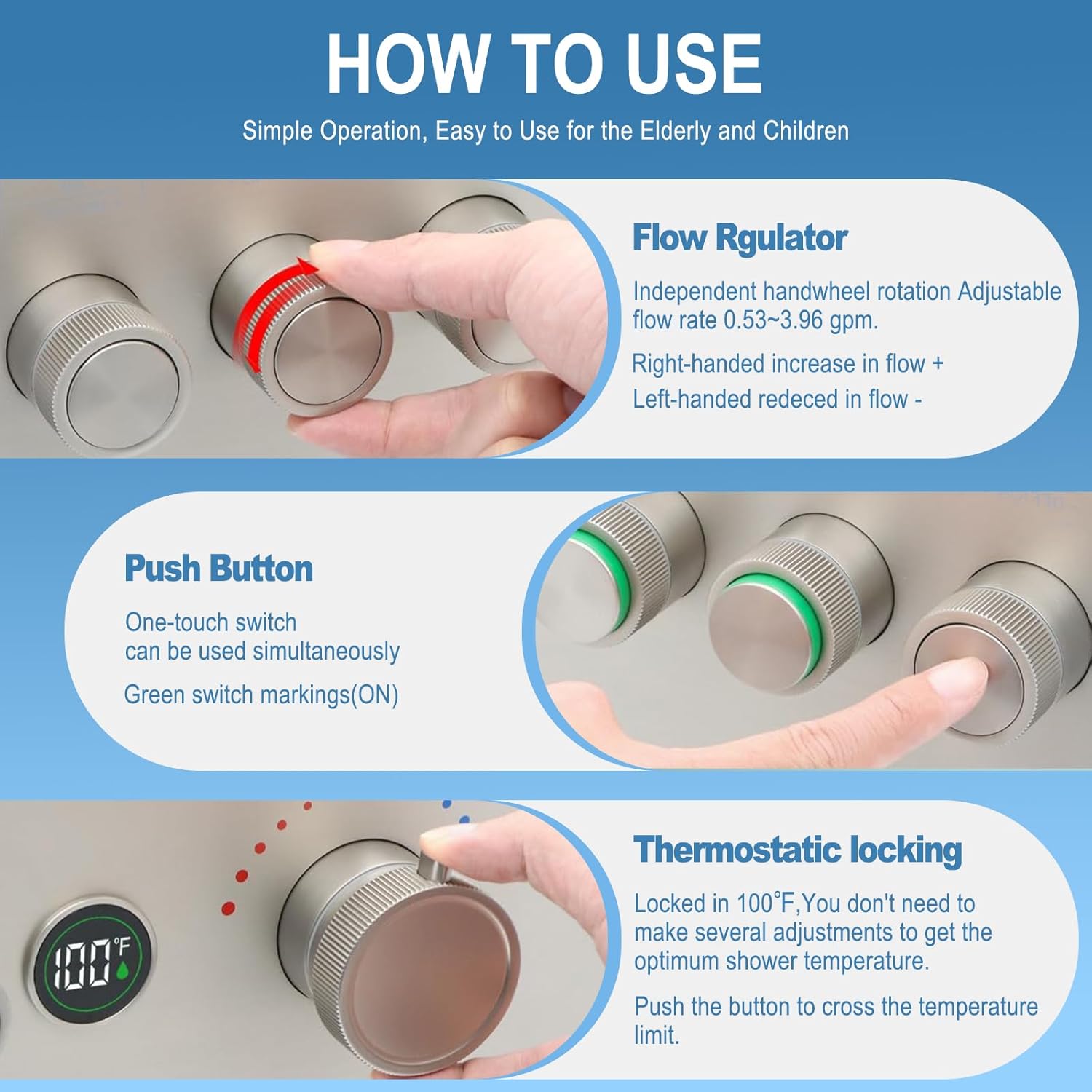 HOW TO USE

Simple Operation, Easy to Use for the Elderly and Children

Flow Rgulator

Independent handwheel rotation Adjustable flow rate 0.53~3.96 gpm.

Right-handed increase in flow +

Left-handed redeced in flow -

Push Button

One-touch switch can be used simultaneously

Green switch markings(ON)

100°F

Thermostatic locking

Locked in 100℉,You don't need to make several adjustments to get the optimum shower temperature.

Push the button to cross the temperature limit.