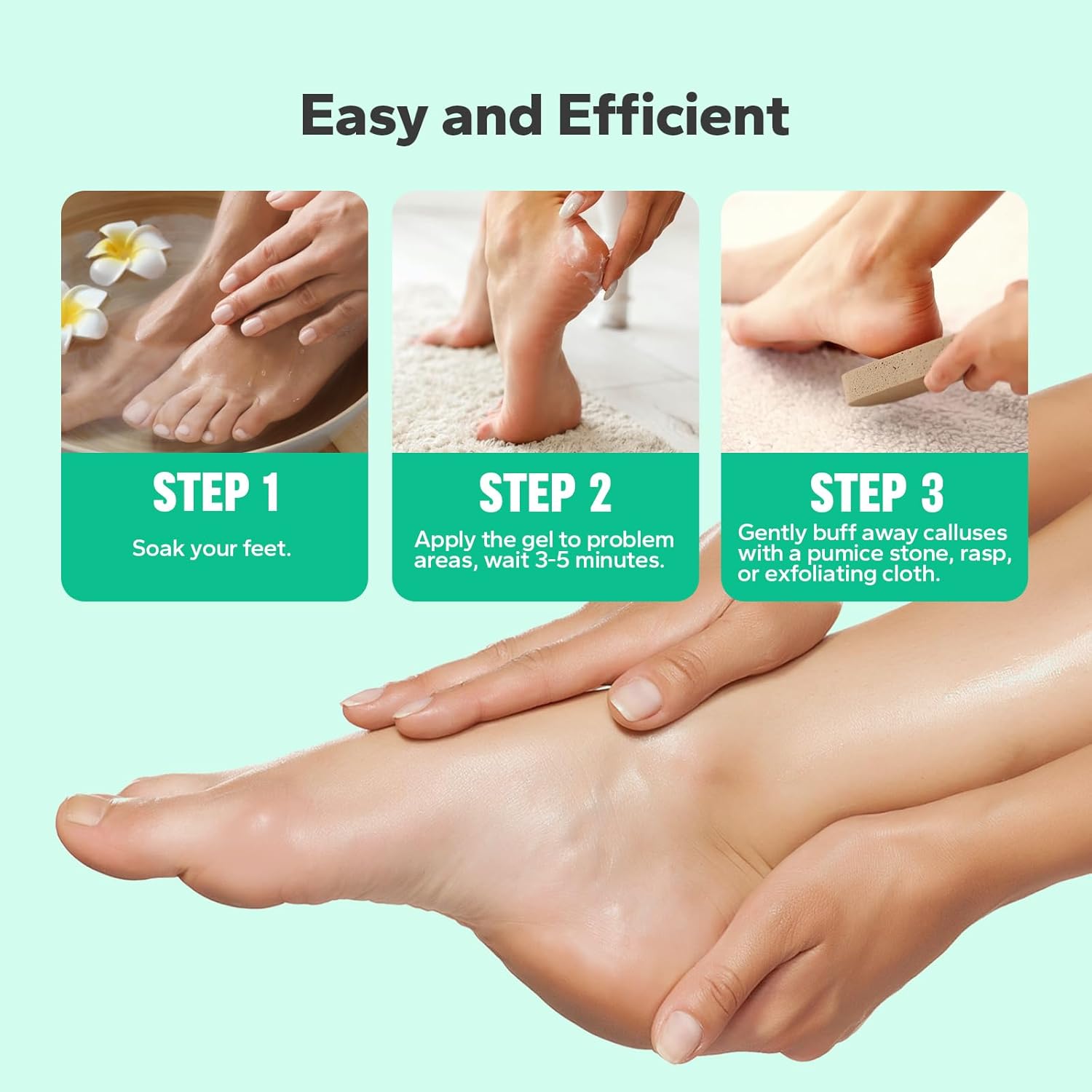 Easy and Efficient

STEP 1

Soak your feet.

STEP 2

Apply the gel to problem areas, wait 3-5 minutes.

STEP 3

Gently buff away calluses with a pumice stone, rasp, or exfoliating cloth.