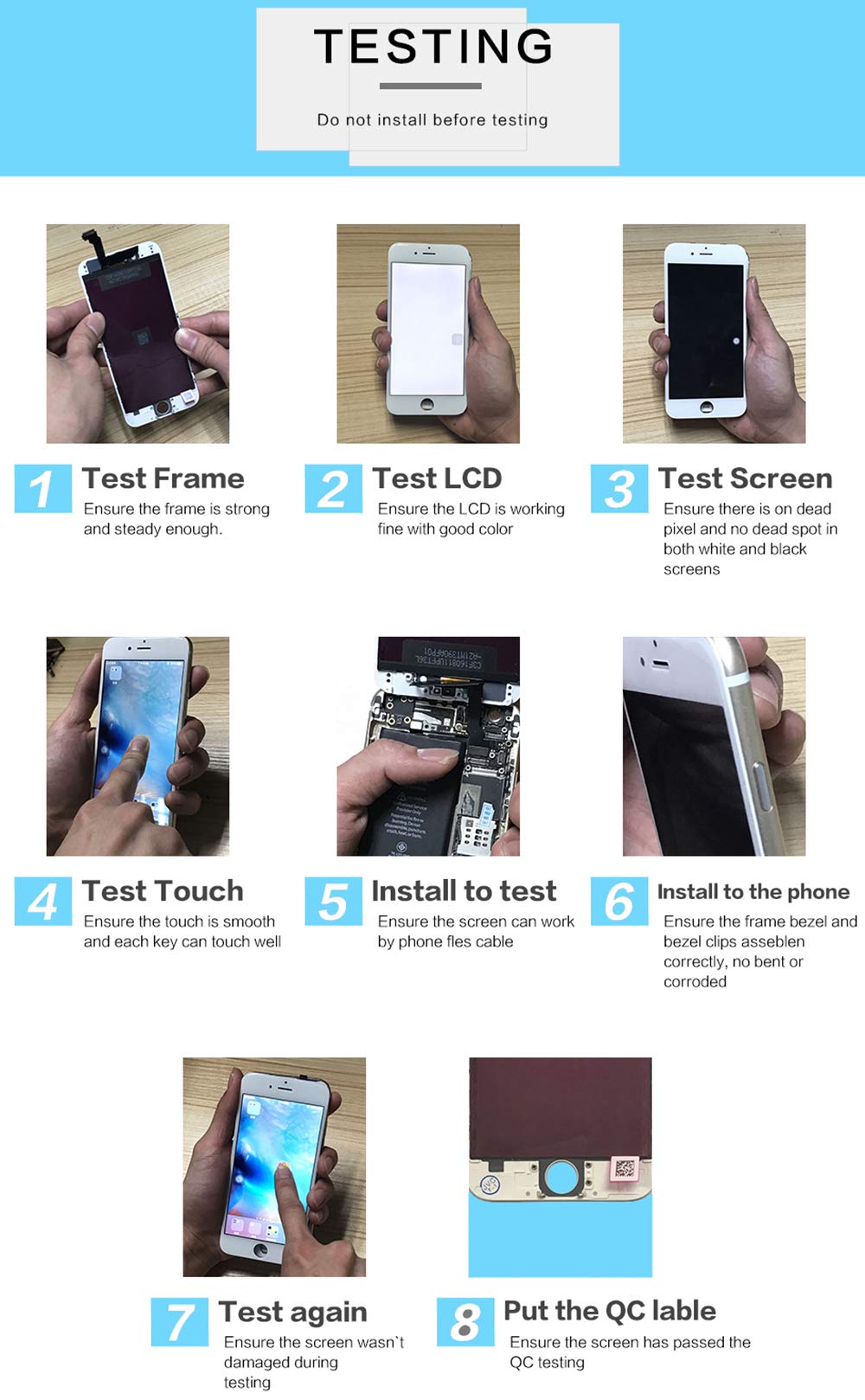 TESTING

Do not install before testing

1 Test Frame
Ensure the frame is strong and steady enough.

2 Test LCD
Ensure the LCD is working fine with good color

3 Test Screen
Ensure there is on dead pixel and no dead spot in both white and black screens

4 Test Touch
Ensure the touch is smooth and each key can touch well

5 Install to test
Ensure the screen can work by phone fles cable

6 Install to the phone
Ensure the frame bezel and bezel clips asseblen correctly, no bent or corroded

7 Test again
Ensure the screen wasn`t damaged during testing

8 Put the QC lable
Ensure the screen has passed the QC testing