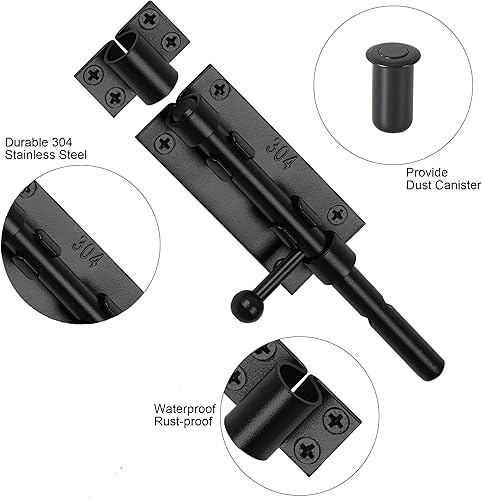 Durable 304
Stainless Steel

304

304

Provide
Dust Canister

Waterproof
Rust-proof