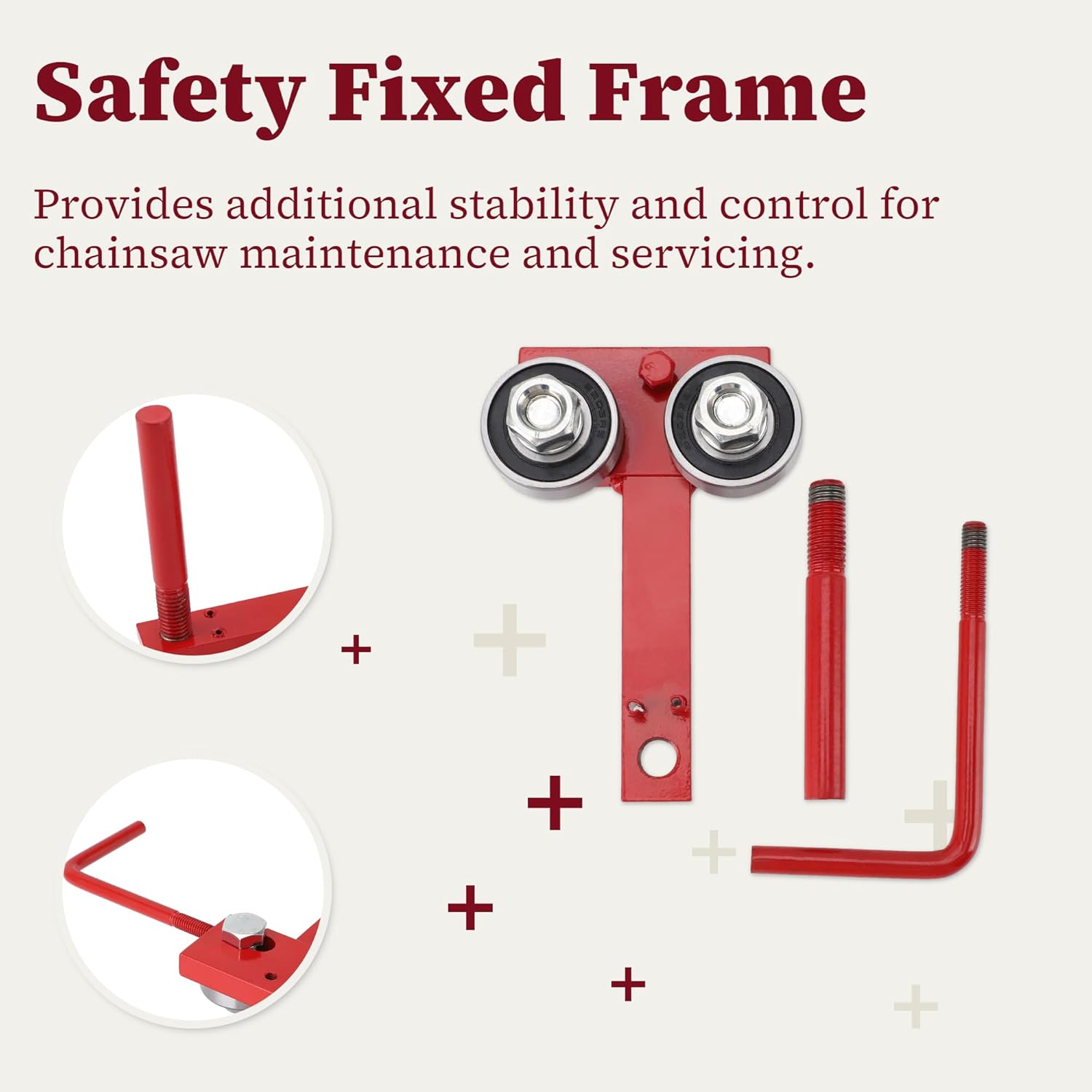 Safety Fixed Frame

Provides additional stability and control for chainsaw maintenance and servicing.