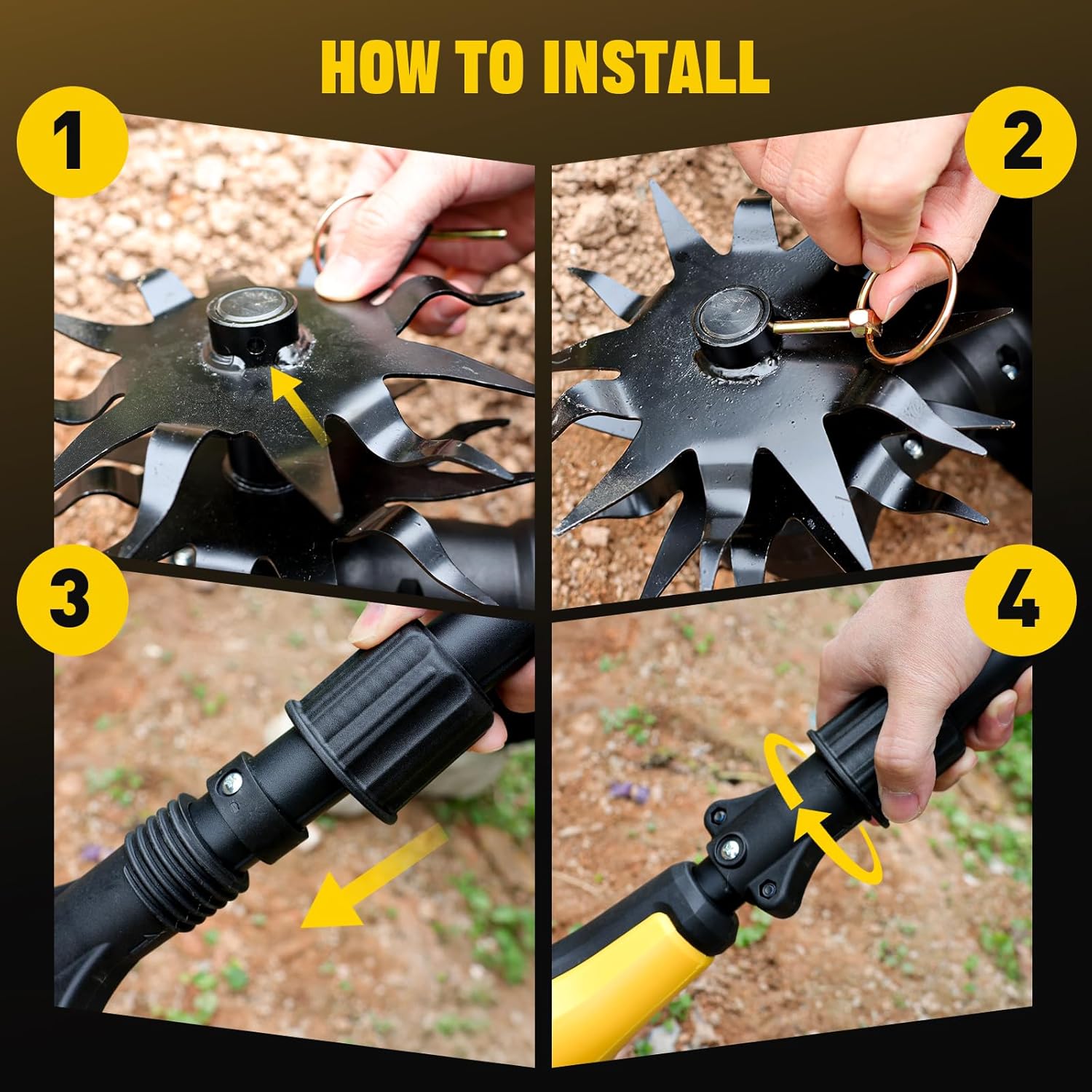 HOW TO INSTALL

1

2

3

4