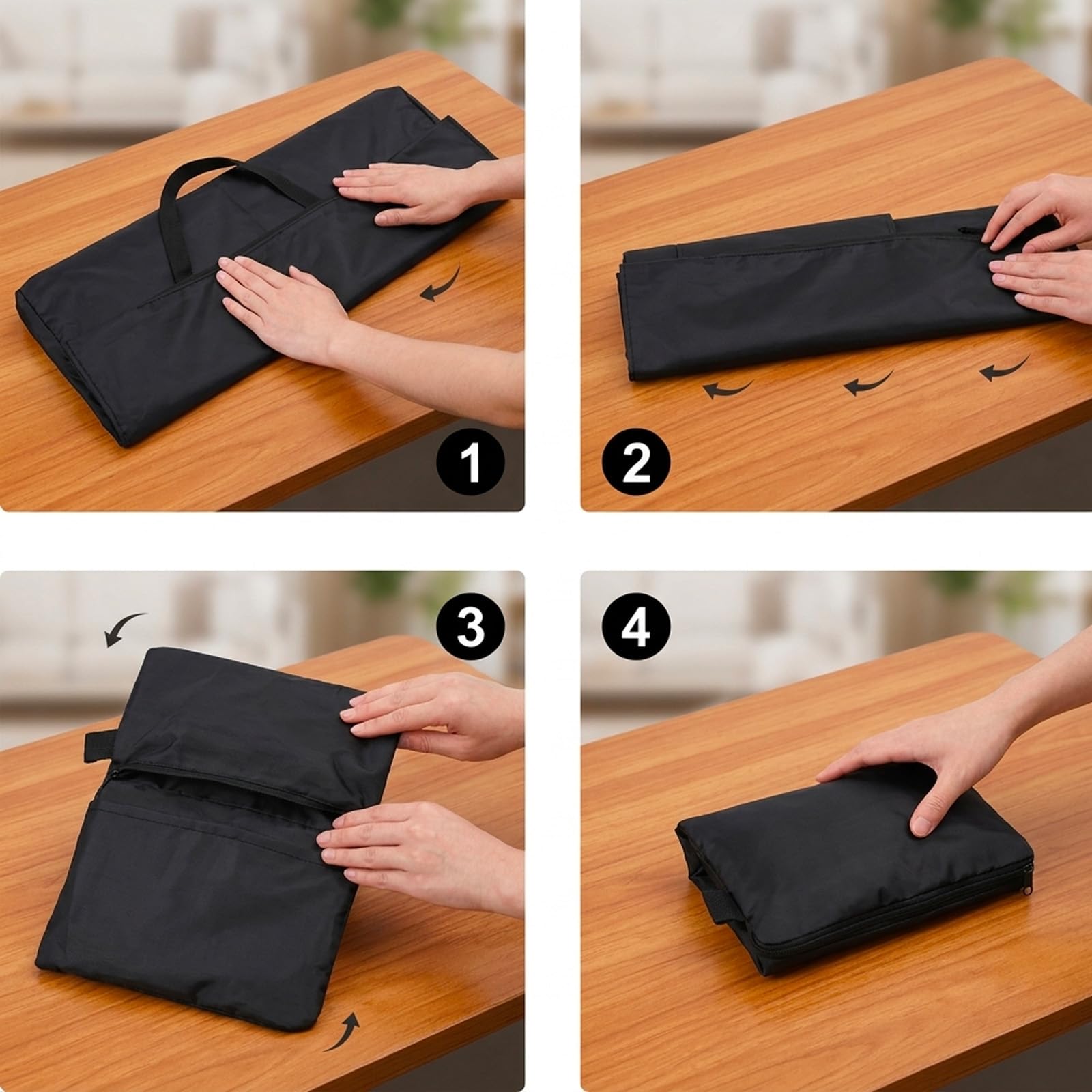 1

2

3

4