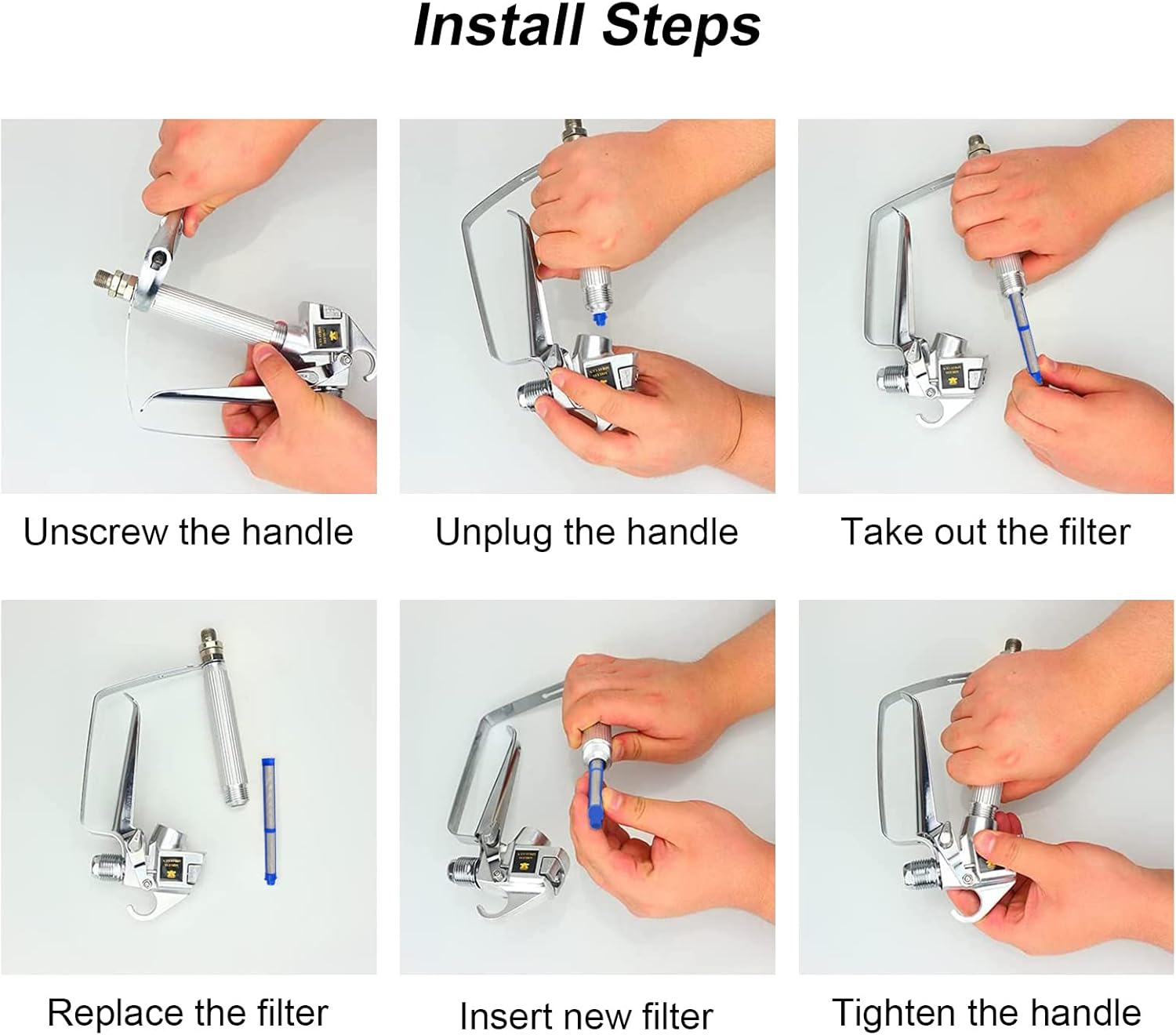 Install Steps

Unscrew the handle

Unplug the handle

Take out the filter

Replace the filter

Insert new filter

Tighten the handle