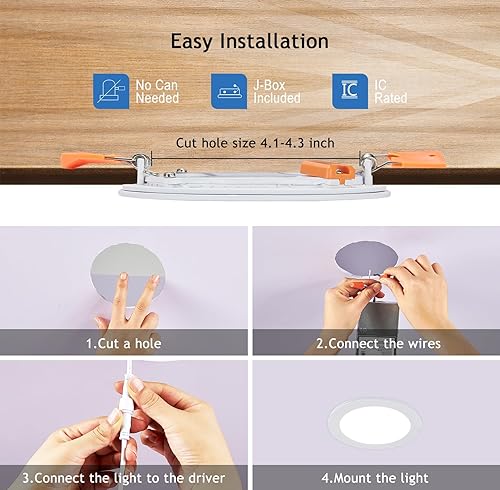 Easy Installation

No Can Needed

J-Box Included

IC

IC Rated

Cut hole size 4.1-4.3 inch

1.Cut a hole

2.Connect the wires

3.Connect the light to the driver

4.Mount the light