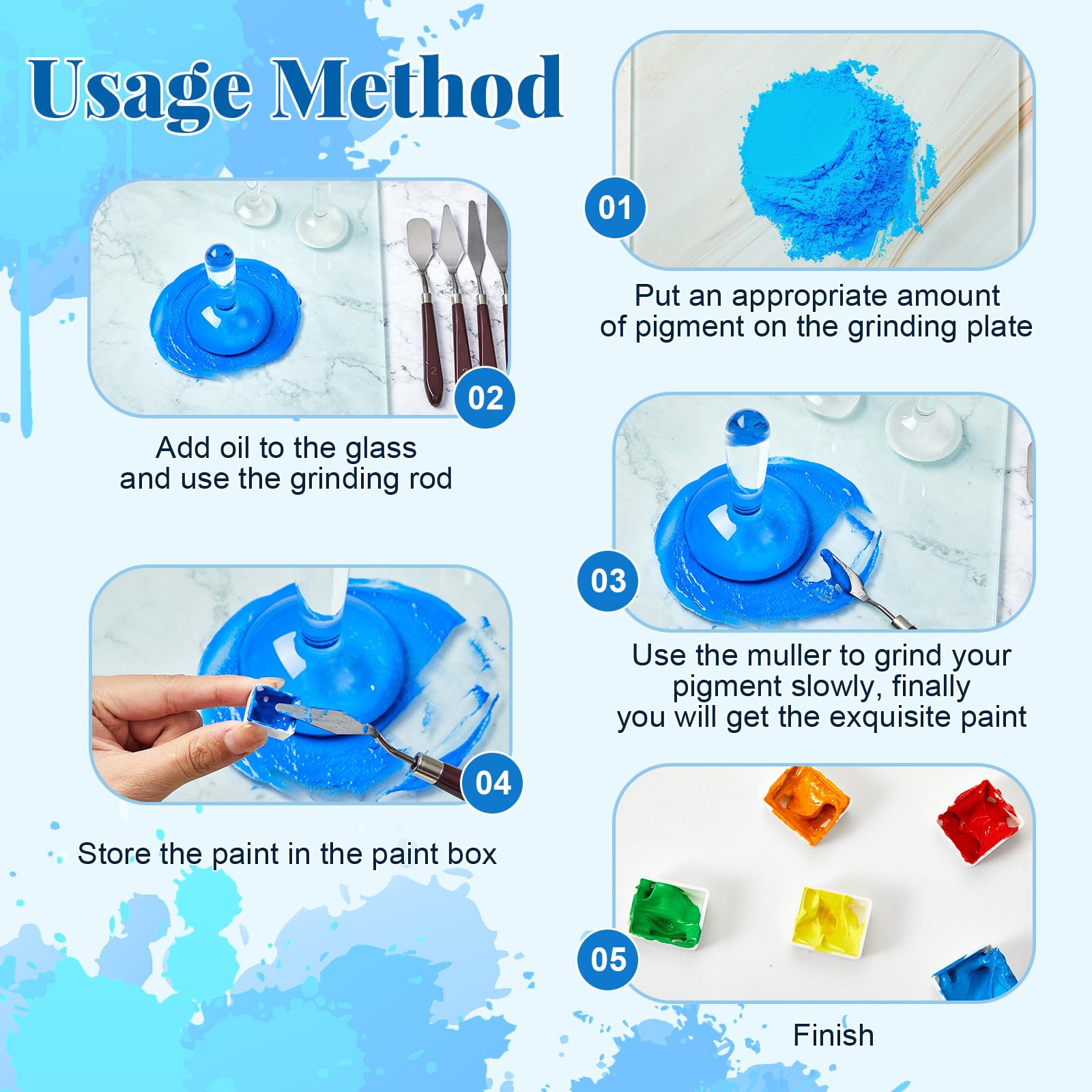 Usage Method

01

Put an appropriate amount of pigment on the grinding plate

02

Add oil to the glass and use the grinding rod

03

Use the muller to grind your pigment slowly, finally you will get the exquisite paint

04

Store the paint in the paint box

05

Finish