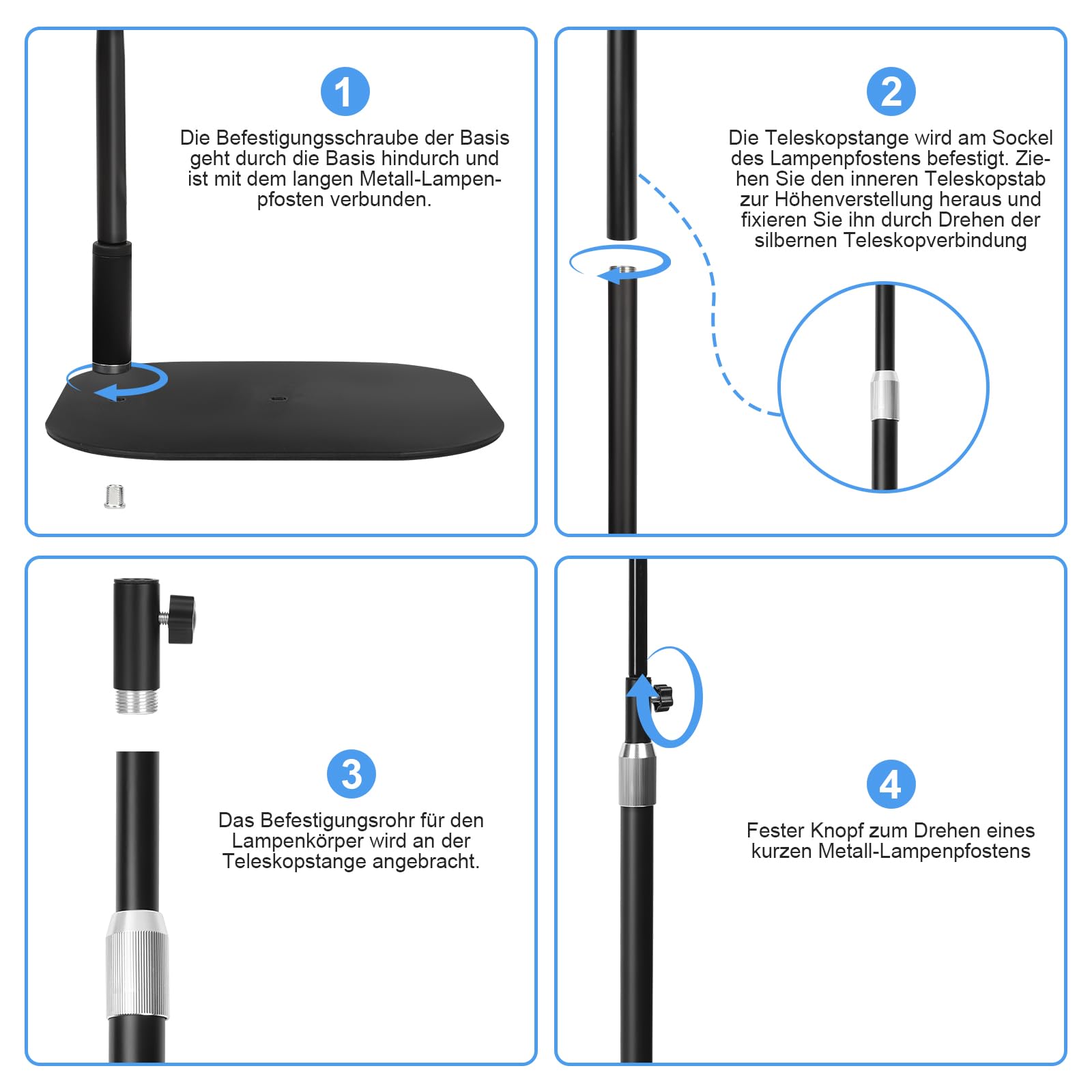 1

Die Befestigungsschraube der Basis geht durch die Basis hindurch und ist mit dem langen Metall-Lampenpfosten verbunden.

2

Die Teleskopstange wird am Sockel des Lampenpfostens befestigt. Ziehen Sie den inneren Teleskopstab zur Höhenverstellung heraus und fixieren Sie ihn durch Drehen der silbernen Teleskopverbindung

3

Das Befestigungsrohr für den Lampenkörper wird an der Teleskopstange angebracht.

4

Fester Knopf zum Drehen eines kurzen Metall-Lampenpfostens