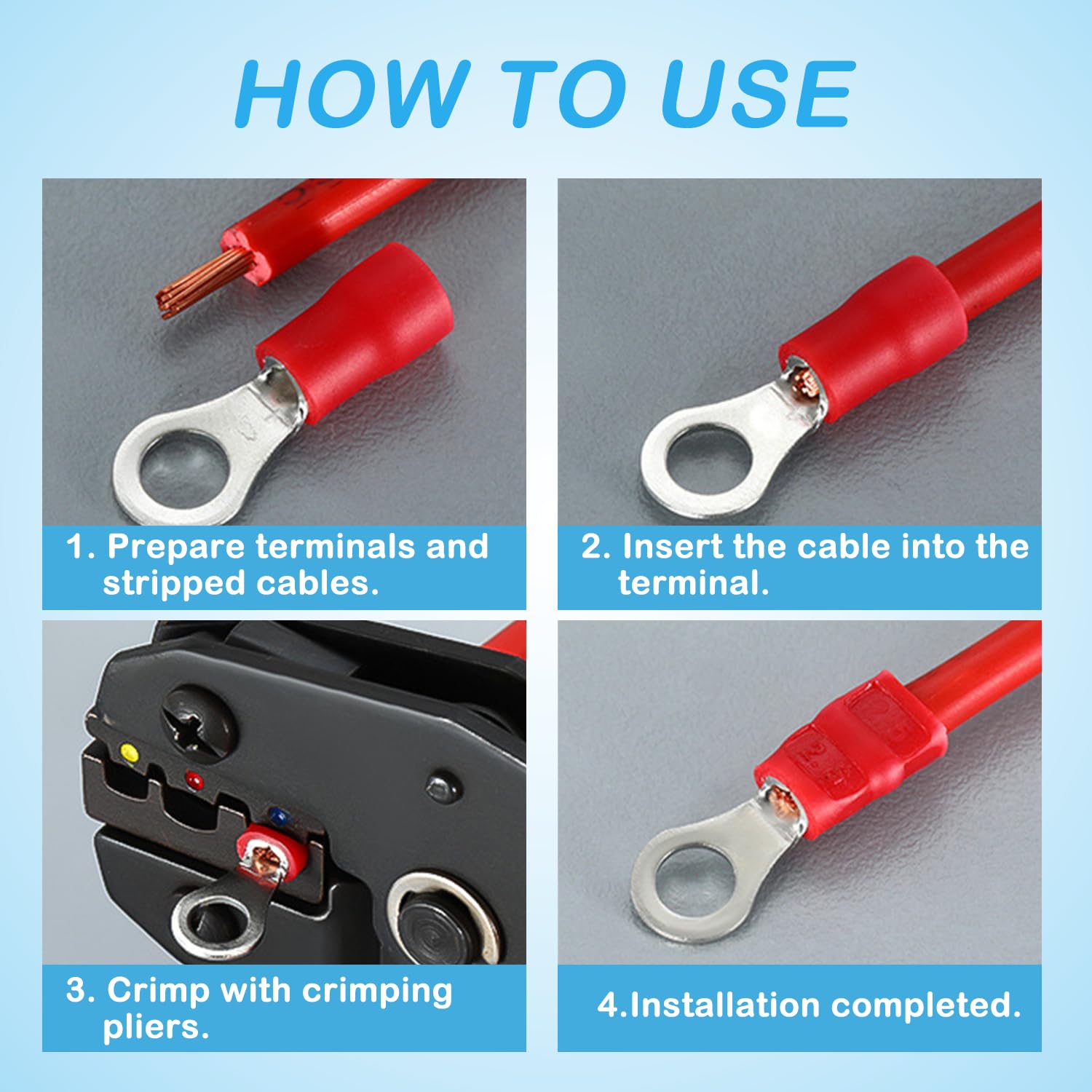 HOW TO USE

1. Prepare terminals and stripped cables.

2. Insert the cable into the terminal.

3. Crimp with crimping pliers.

4.Installation completed.