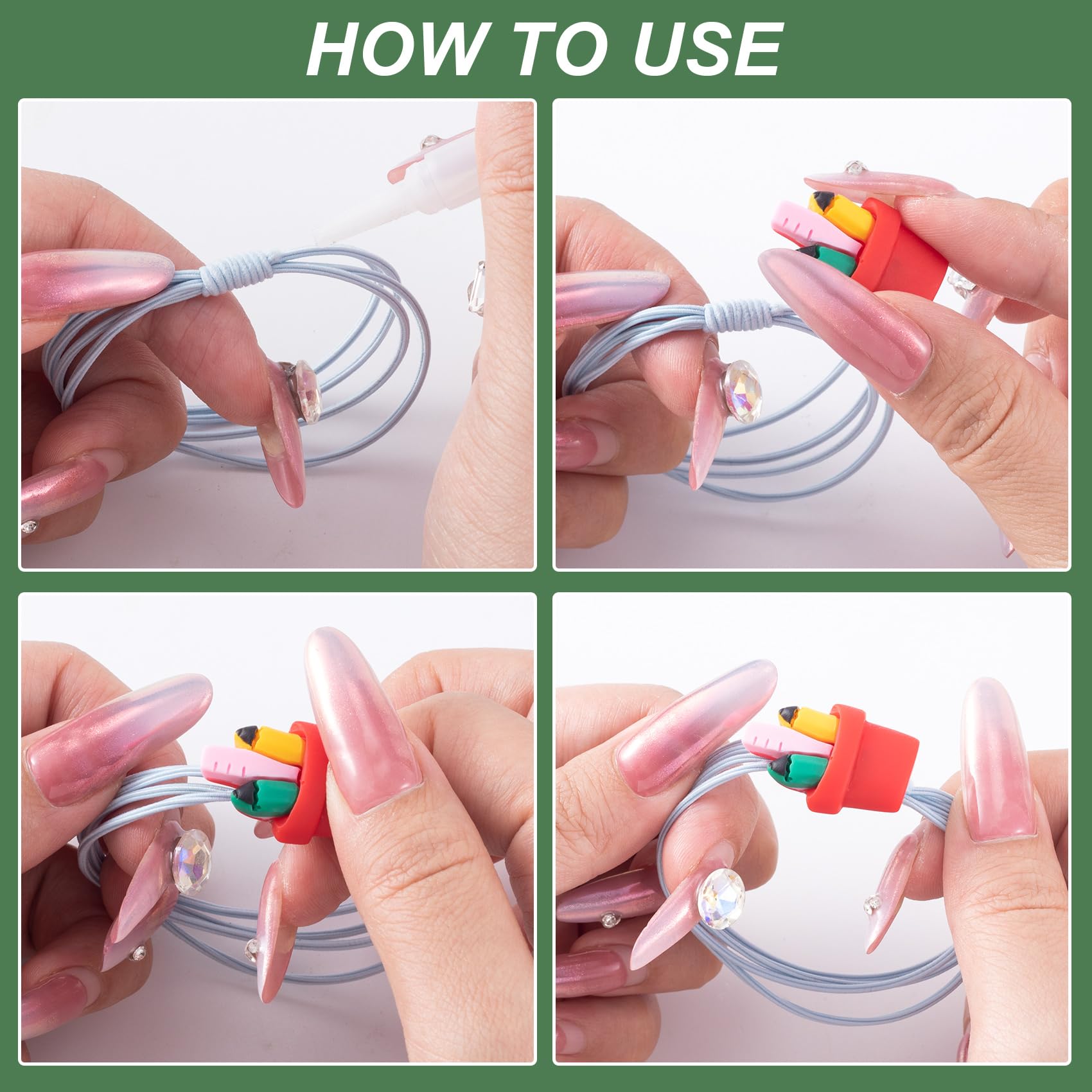 HOW TO USE