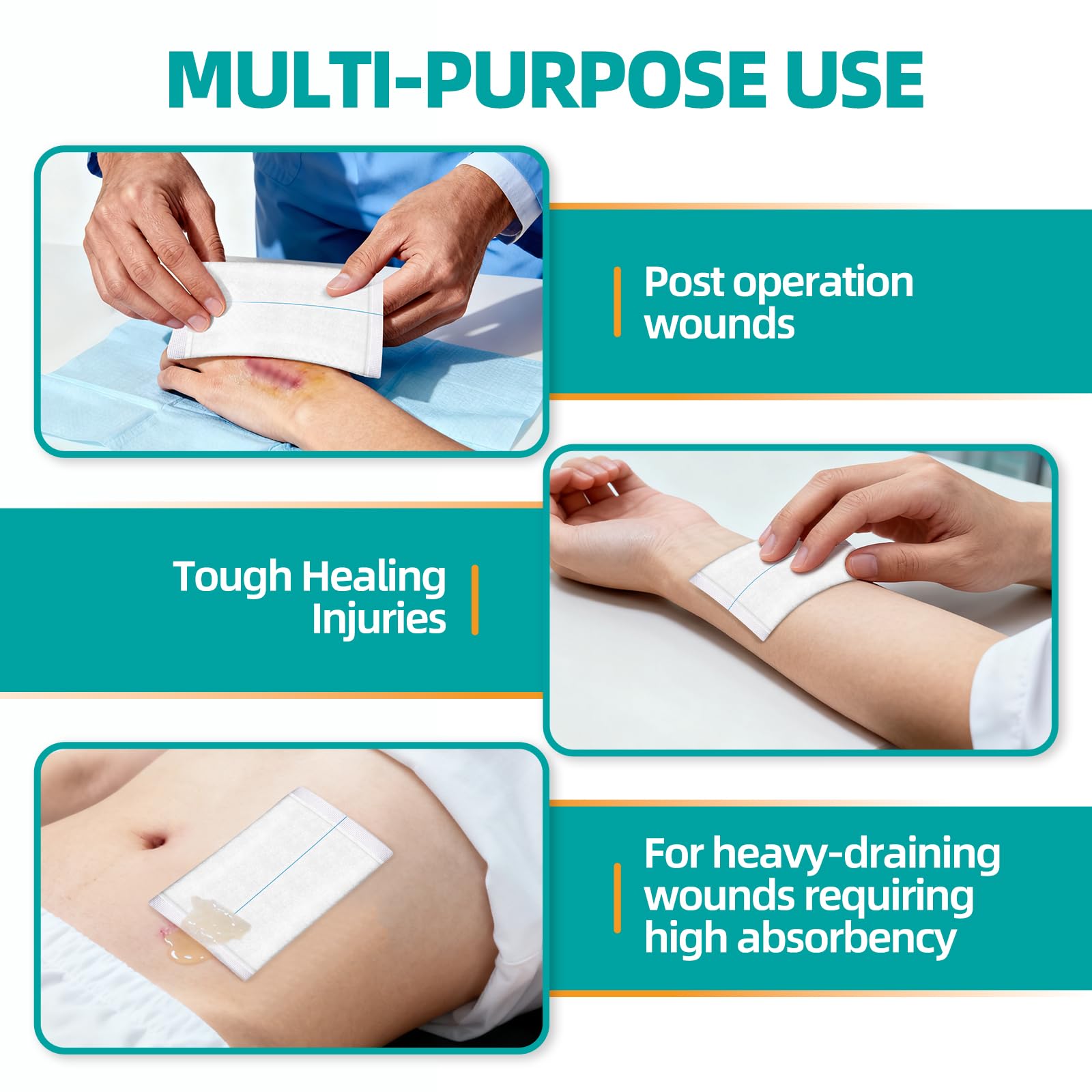 MULTI-PURPOSE USE

Post operation wounds

Tough Healing Injuries

For heavy-draining wounds requiring high absorbency