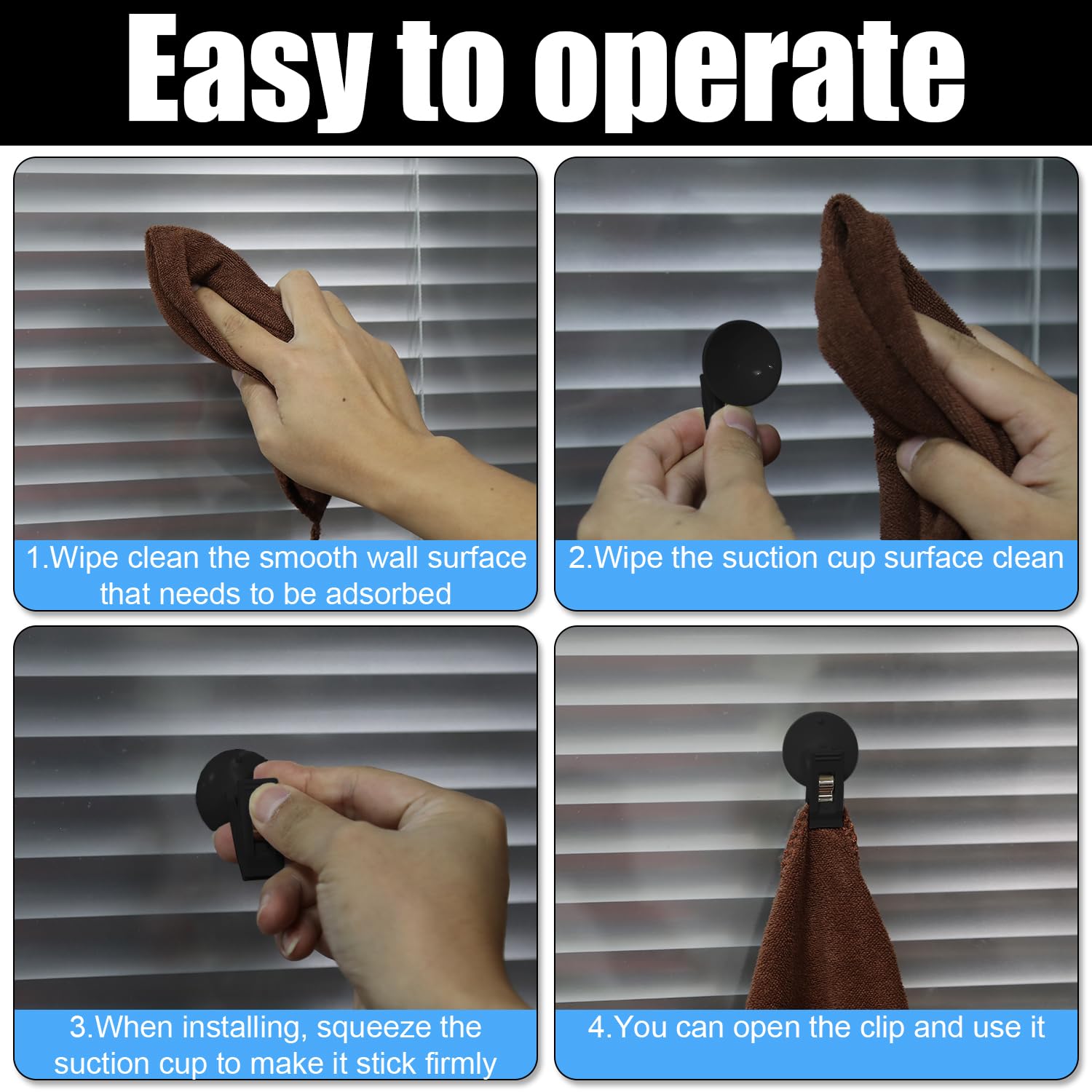 Easy to operate

1.Wipe clean the smooth wall surface that needs to be adsorbed

2.Wipe the suction cup surface clean

3.When installing, squeeze the suction cup to make it stick firmly

4.You can open the clip and use it