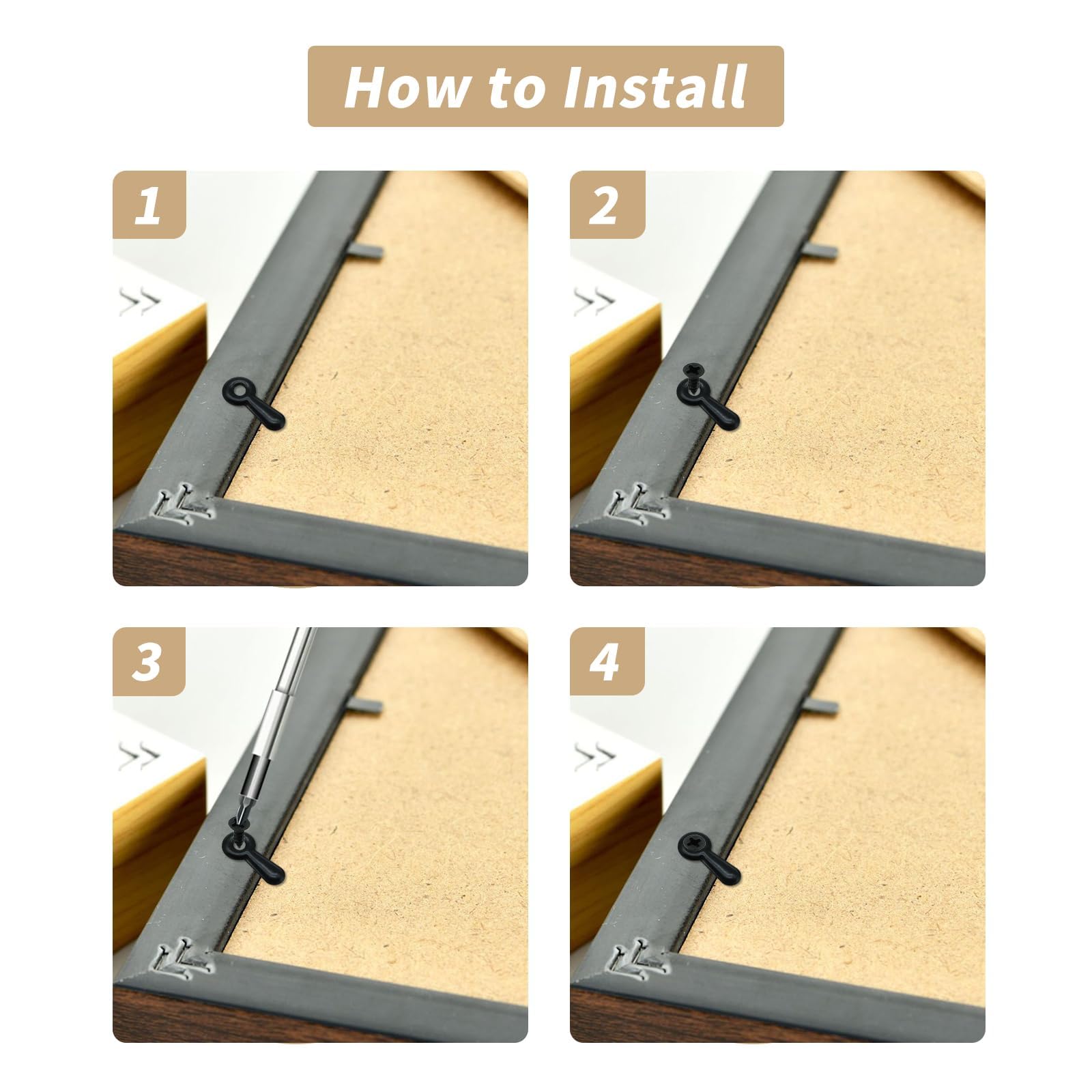 How to Install

1

2

3

4