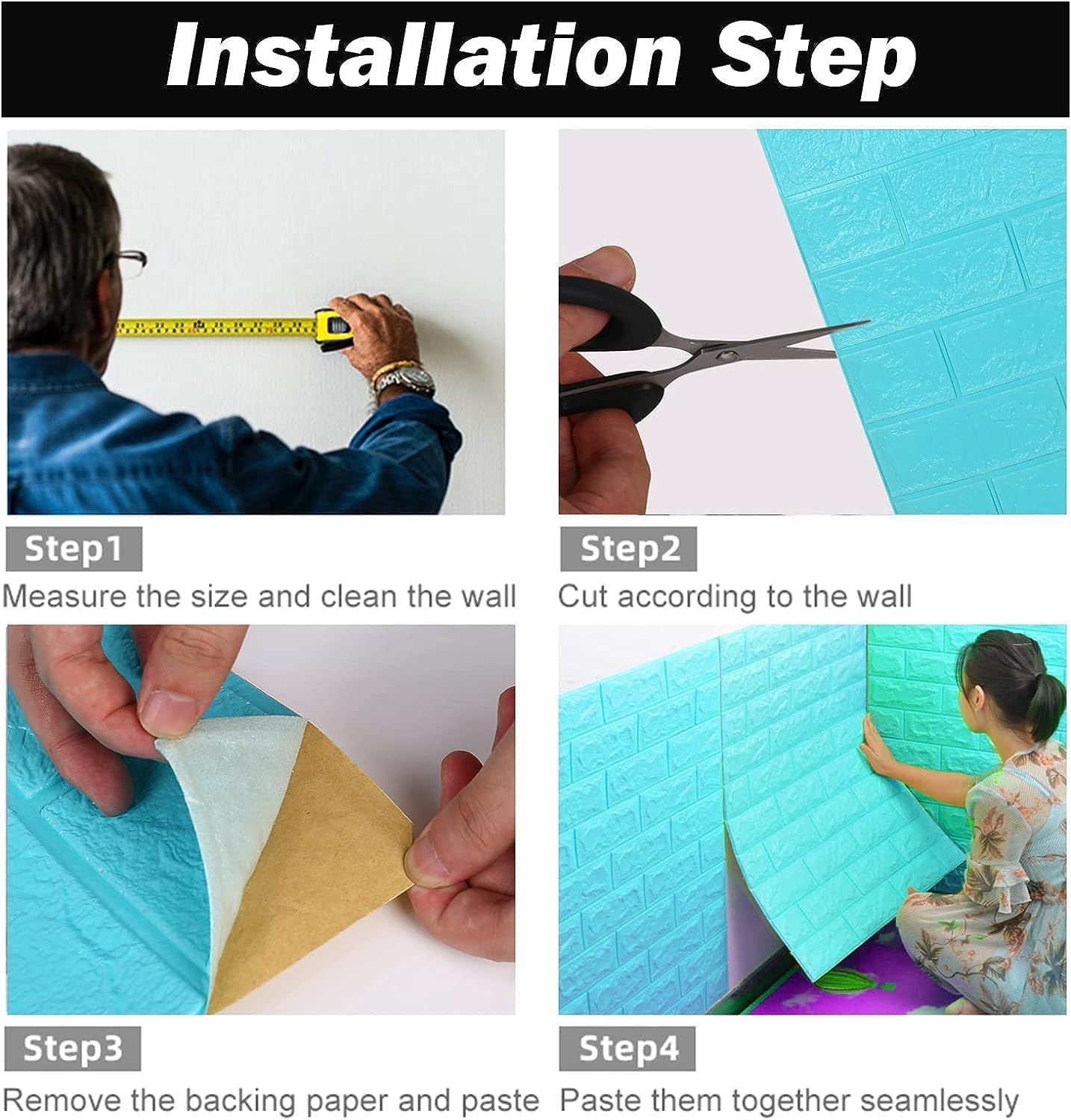 Installation Step

Step1
Measure the size and clean the wall

Step2
Cut according to the wall

Step3
Remove the backing paper and paste

Step4
Paste them together seamlessly