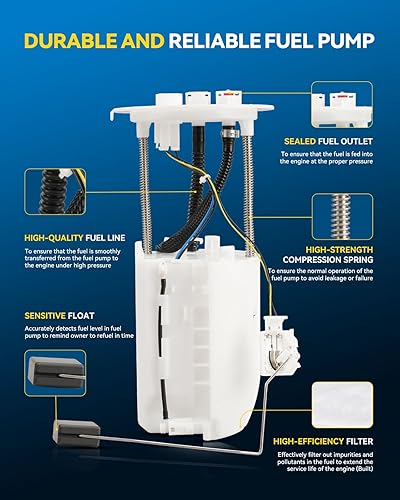 DURABLE AND RELIABLE FUEL PUMP

SEALED FUEL OUTLET
To ensure that the fuel is fed into the engine at the proper pressure

HIGH-QUALITY FUEL LINE
To ensure that the fuel is smoothly transferred from the fuel pump to the engine under high pressure

HIGH-STRENGTH COMPRESSION SPRING
To ensure the normal operation of the fuel pump to avoid leakage or failure

SENSITIVE FLOAT
Accurately detects fuel level in fuel pump to remind owner to refuel in time

HIGH-EFFICIENCY FILTER
Effectively filter out impurities and pollutants in the fuel to extend the service life of the engine (Built)