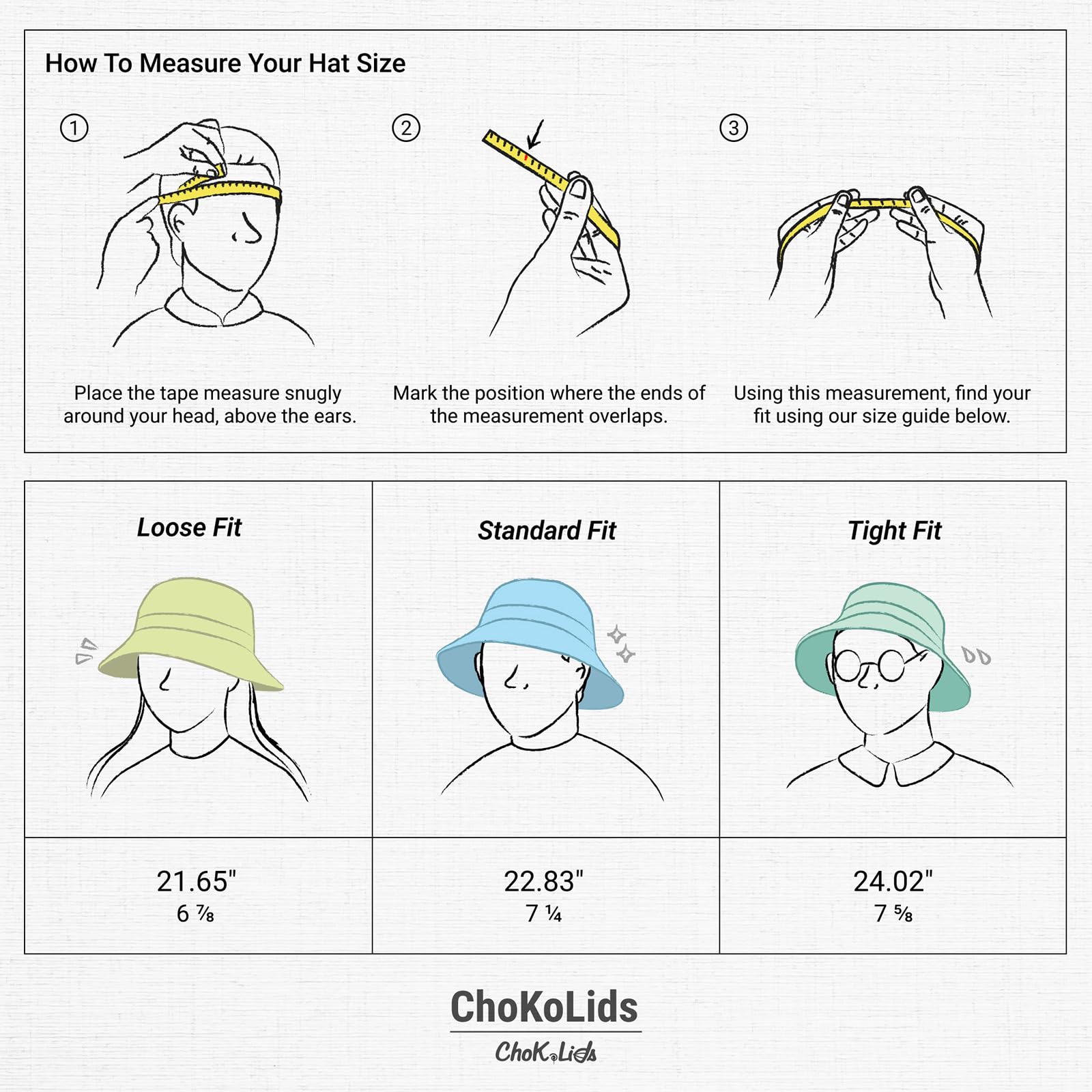 How To Measure Your Hat Size

①

Place the tape measure snugly around your head, above the ears.

②

Mark the position where the ends of the measurement overlaps.

③

Using this measurement, find your fit using our size guide below.

| Loose Fit | Standard Fit | Tight Fit |
|---|---|---|
| 21.65" 6 ⅞ | 22.83" 7 ¼ | 24.02" 7 ⅝ |

ChoKoLids

ChoKoLids