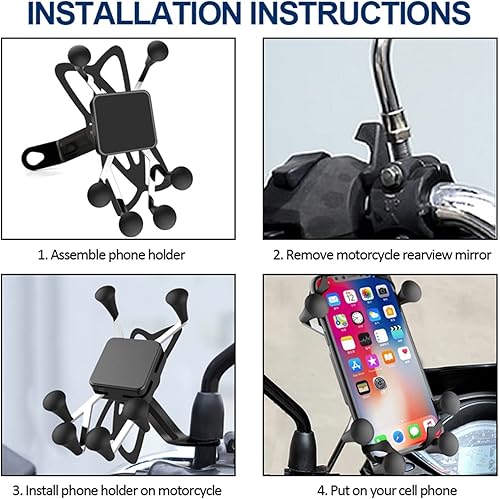 INSTALLATION INSTRUCTIONS

1. Assemble phone holder

2. Remove motorcycle rearview mirror

3. Install phone holder on motorcycle

4. Put on your cell phone