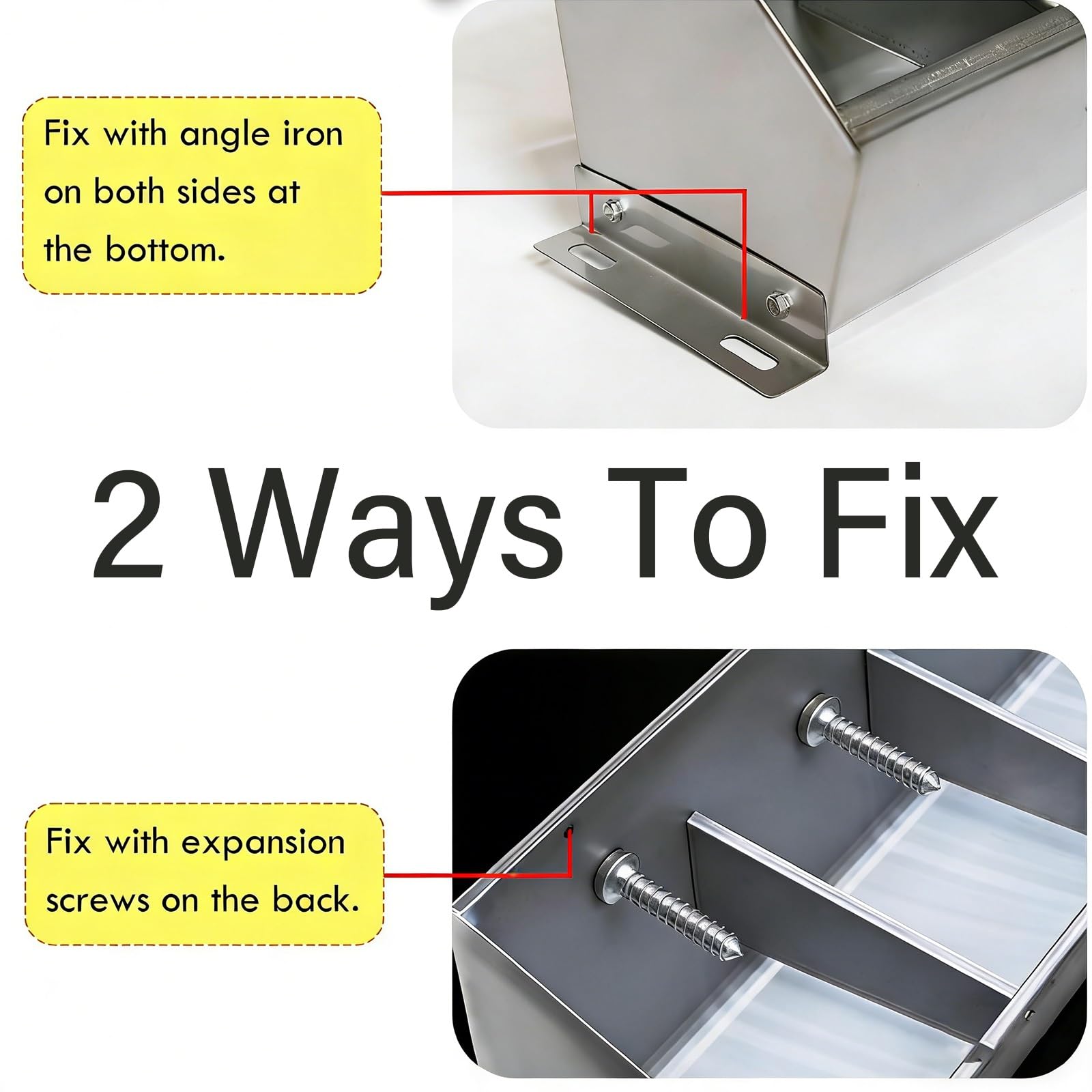 Fix with angle iron on both sides at the bottom.

2 Ways To Fix

Fix with expansion screws on the back.