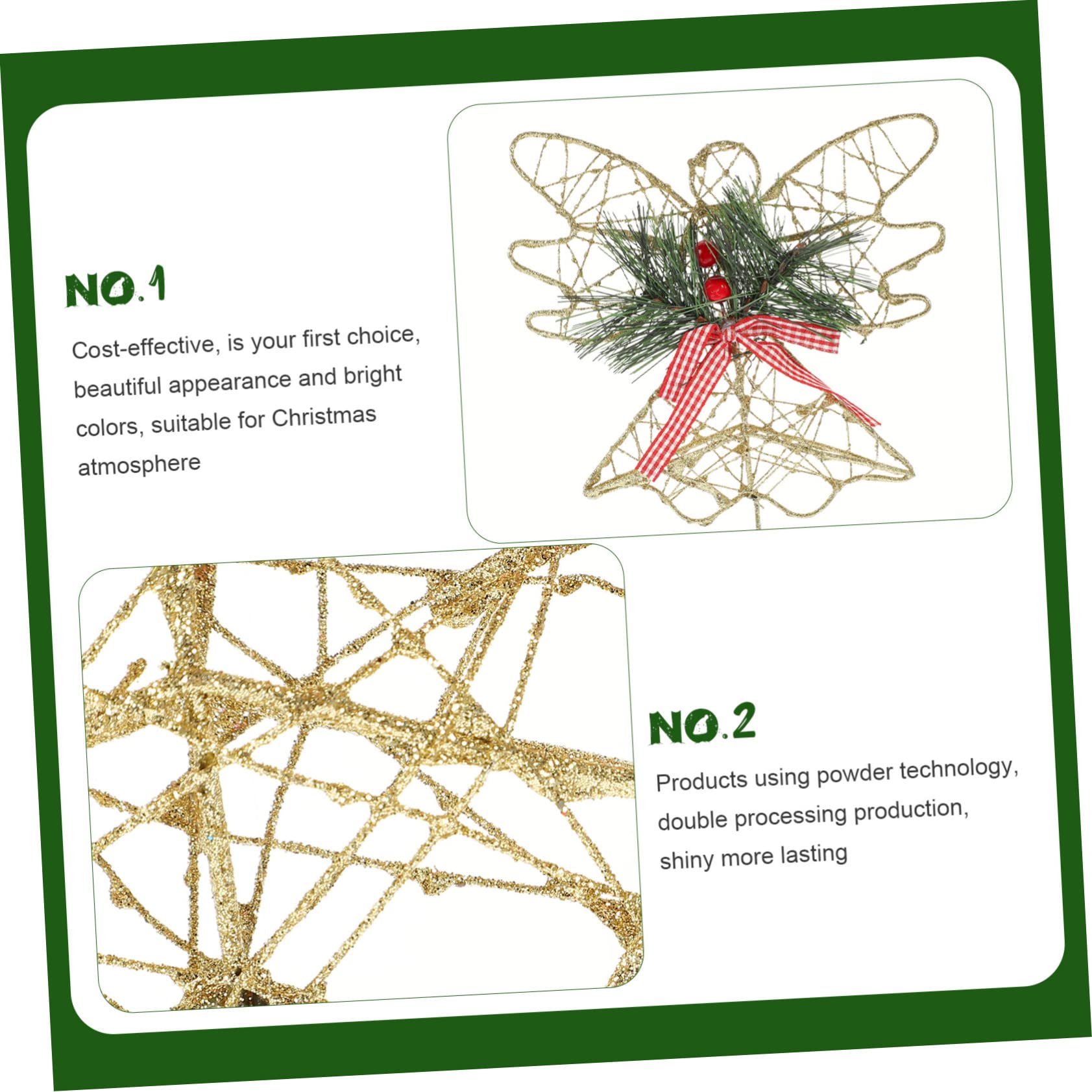 NO.1

Cost-effective, is your first choice, beautiful appearance and bright colors, suitable for Christmas atmosphere

NO.2

Products using powder technology, double processing production, shiny more lasting