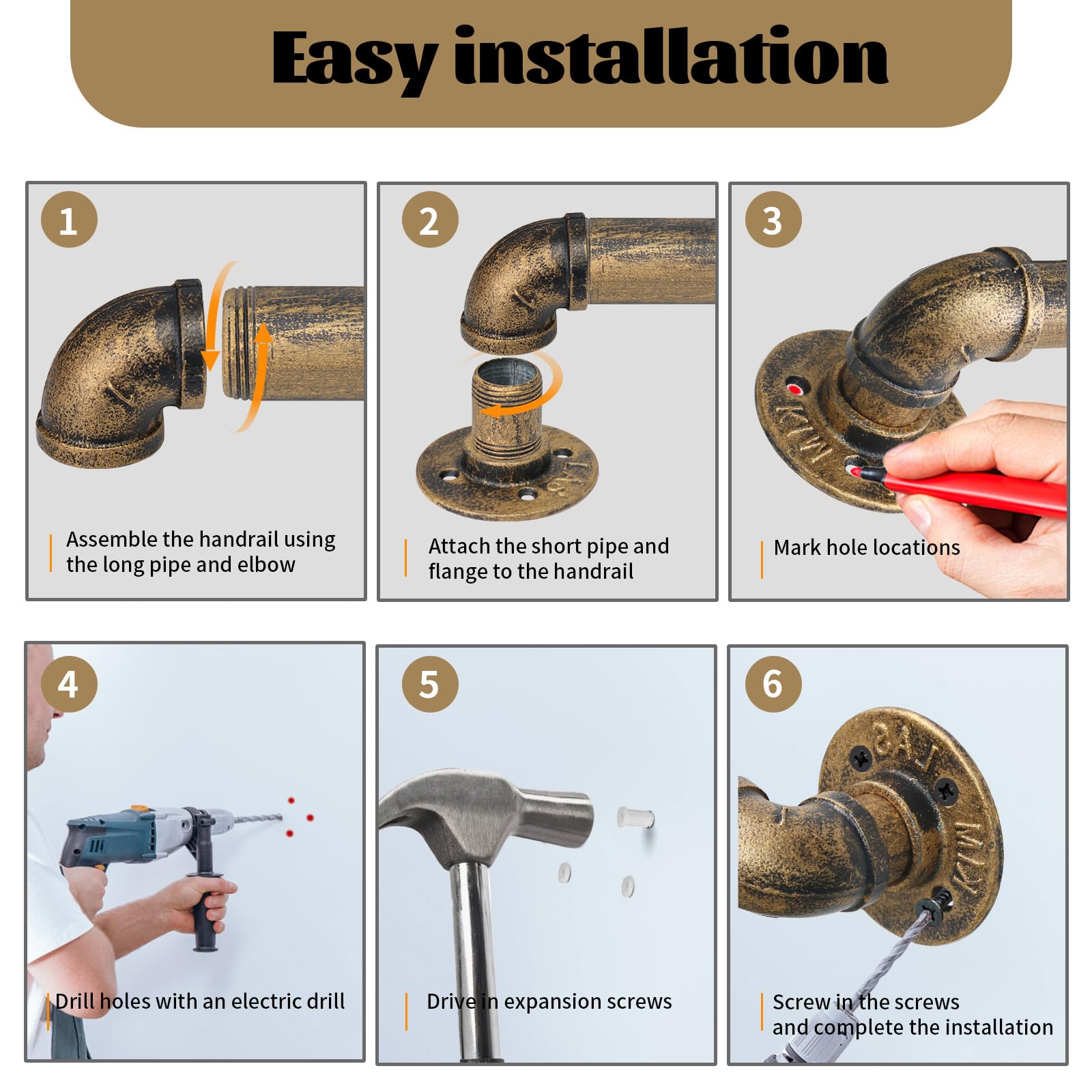 Easy installation

1

Assemble the handrail using the long pipe and elbow

2

Attach the short pipe and flange to the handrail

3

Mark hole locations

4

Drill holes with an electric drill

5

Drive in expansion screws

6

Screw in the screws and complete the installation