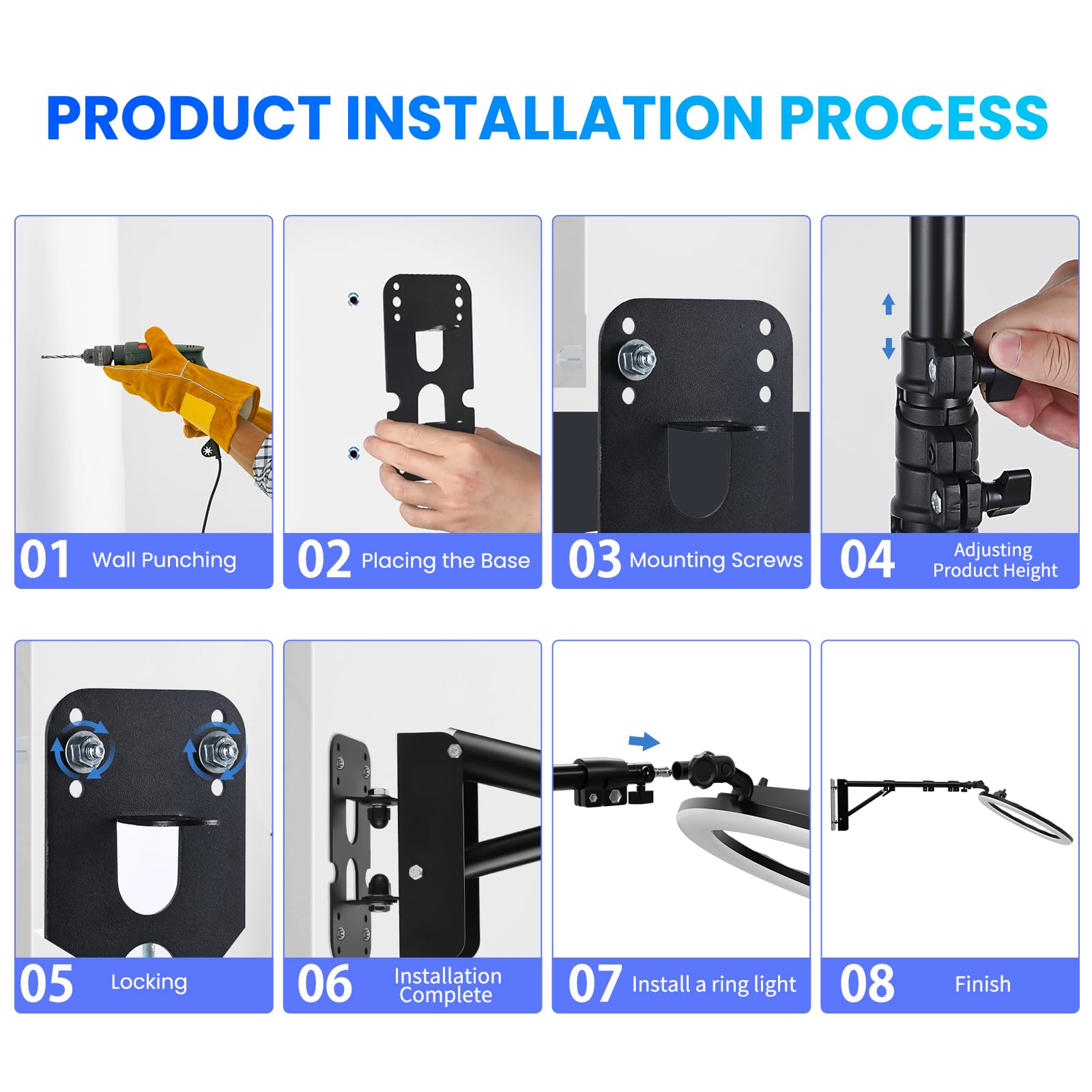 PRODUCT INSTALLATION PROCESS

01 Wall Punching

02 Placing the Base

03 Mounting Screws

04 Adjusting Product Height

05 Locking

06 Installation Complete

07 Install a ring light

08 Finish