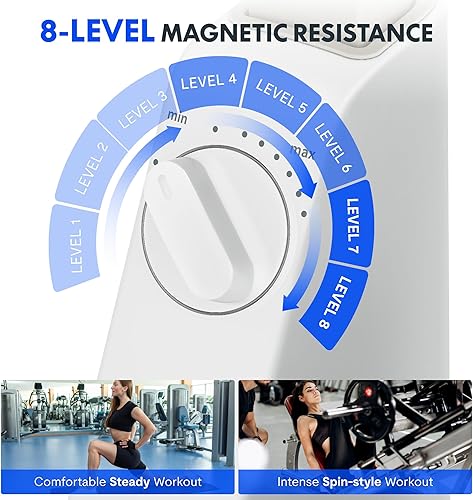 8-LEVEL MAGNETIC RESISTANCE

LEVEL 1
LEVEL 2
LEVEL 3
LEVEL 4
LEVEL 5
LEVEL 6
LEVEL 7
LEVEL 8

min
max

Comfortable Steady Workout

Intense Spin-style Workout