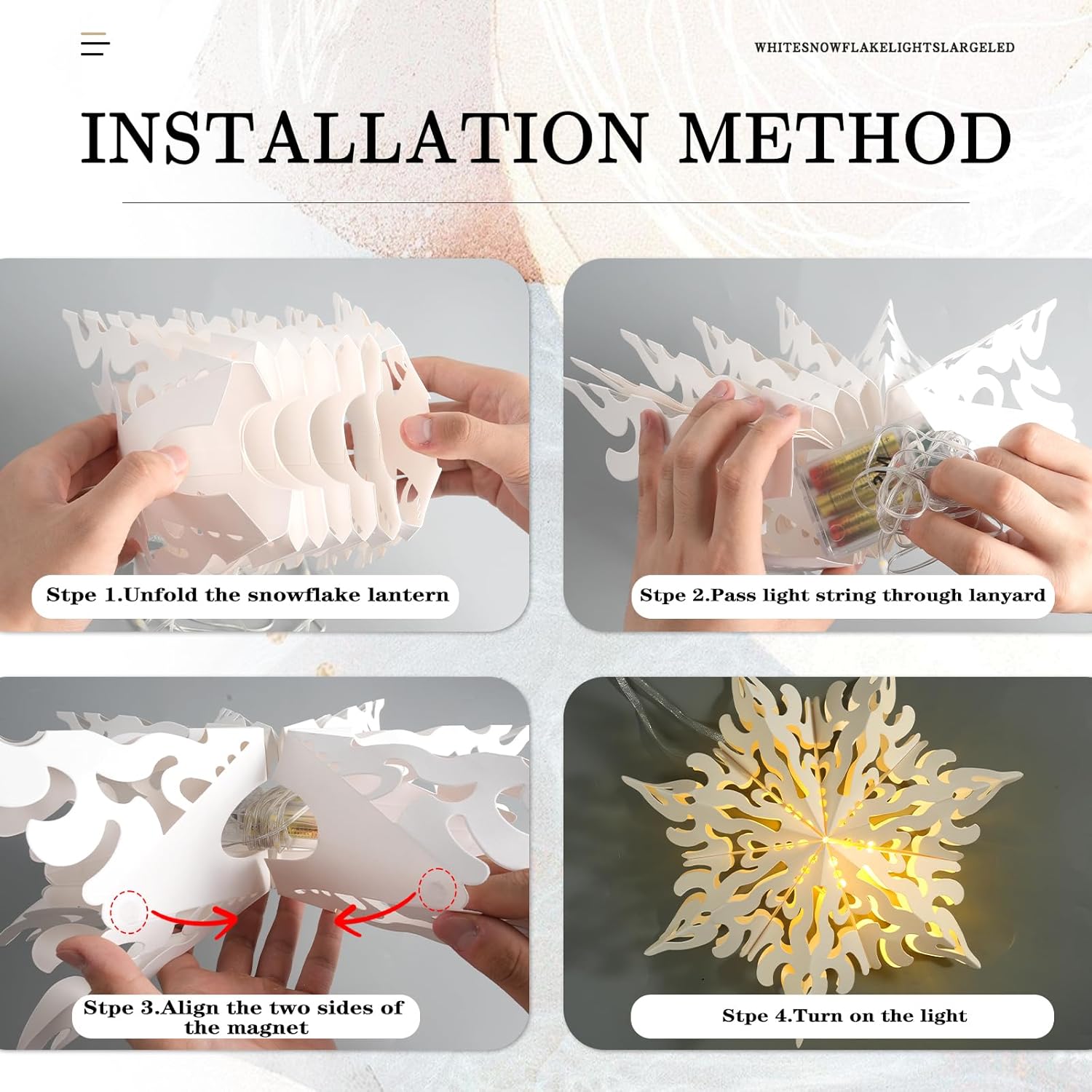 WHITESNOWFLAKELIGHTSLARGELED

INSTALLATION METHOD

Stpe 1.Unfold the snowflake lantern

Stpe 2.Pass light string through lanyard

Stpe 3.Align the two sides of the magnet

Stpe 4.Turn on the light