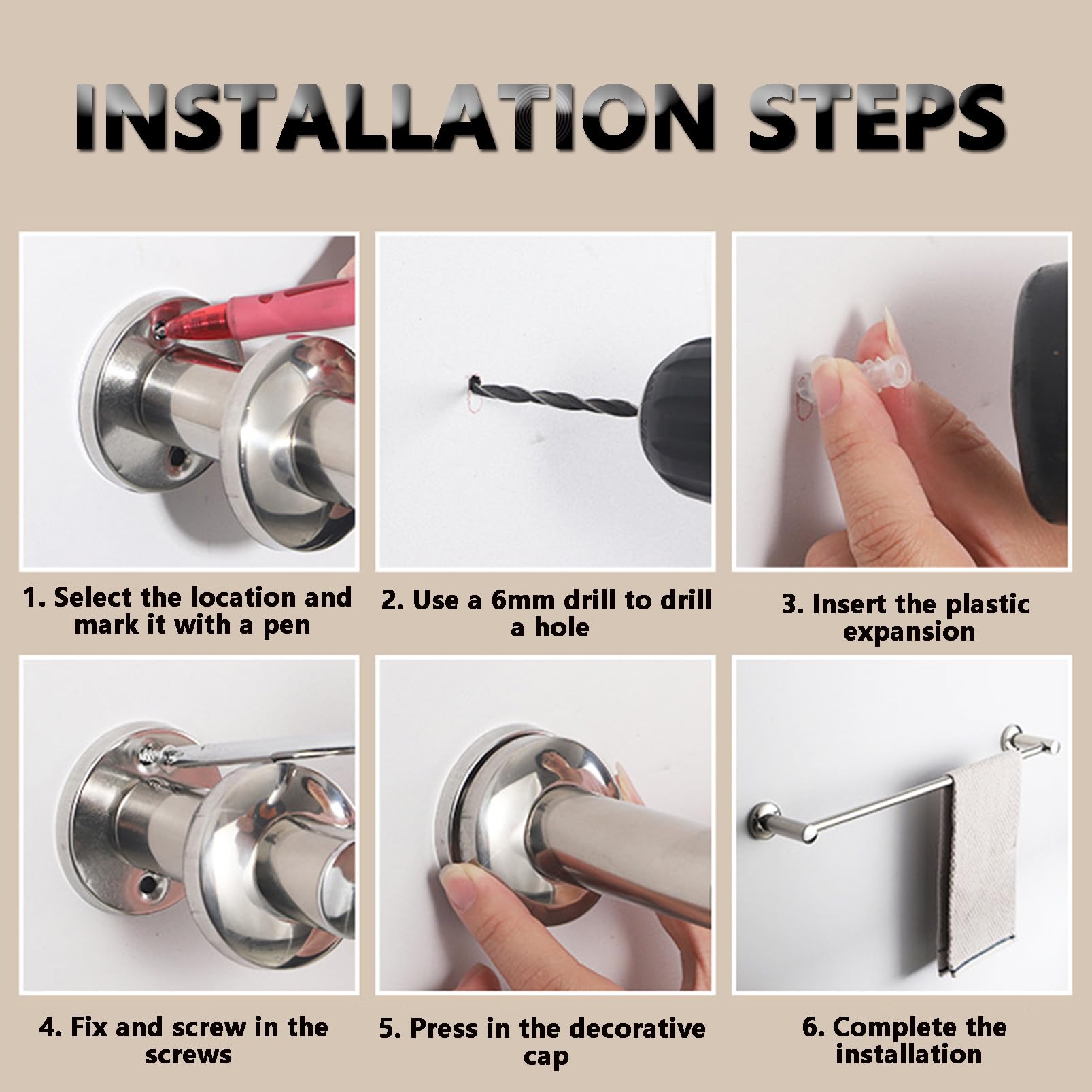 INSTALLATION STEPS

1. Select the location and mark it with a pen

2. Use a 6mm drill to drill a hole

3. Insert the plastic expansion

4. Fix and screw in the screws

5. Press in the decorative cap

6. Complete the installation