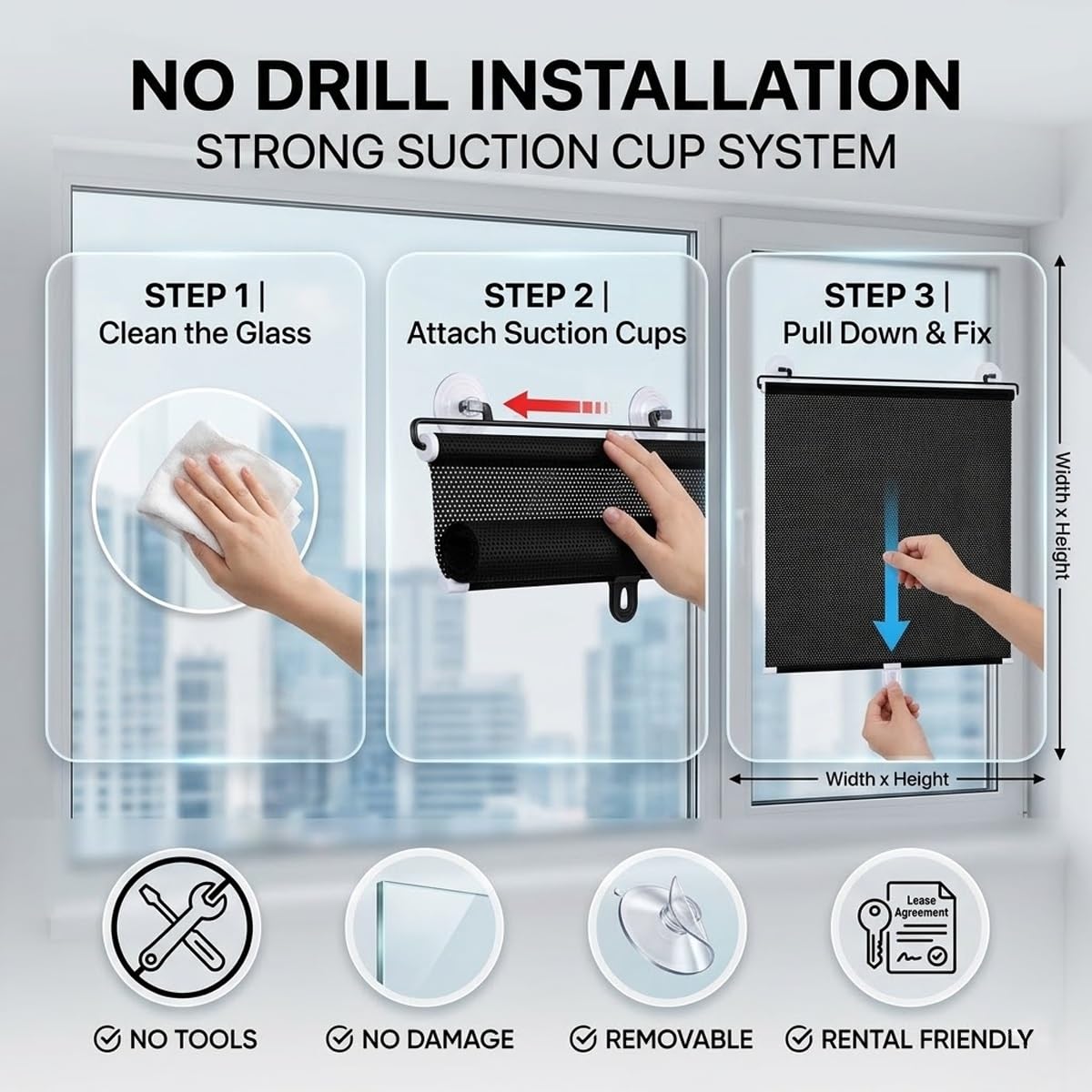 NO DRILL INSTALLATION
STRONG SUCTION CUP SYSTEM

STEP 1 |
Clean the Glass

STEP 2 |
Attach Suction Cups

STEP 3 |
Pull Down & Fix

Width x Height

Width x Height

Lease Agreement

NO TOOLS

NO DAMAGE

REMOVABLE

RENTAL FRIENDLY