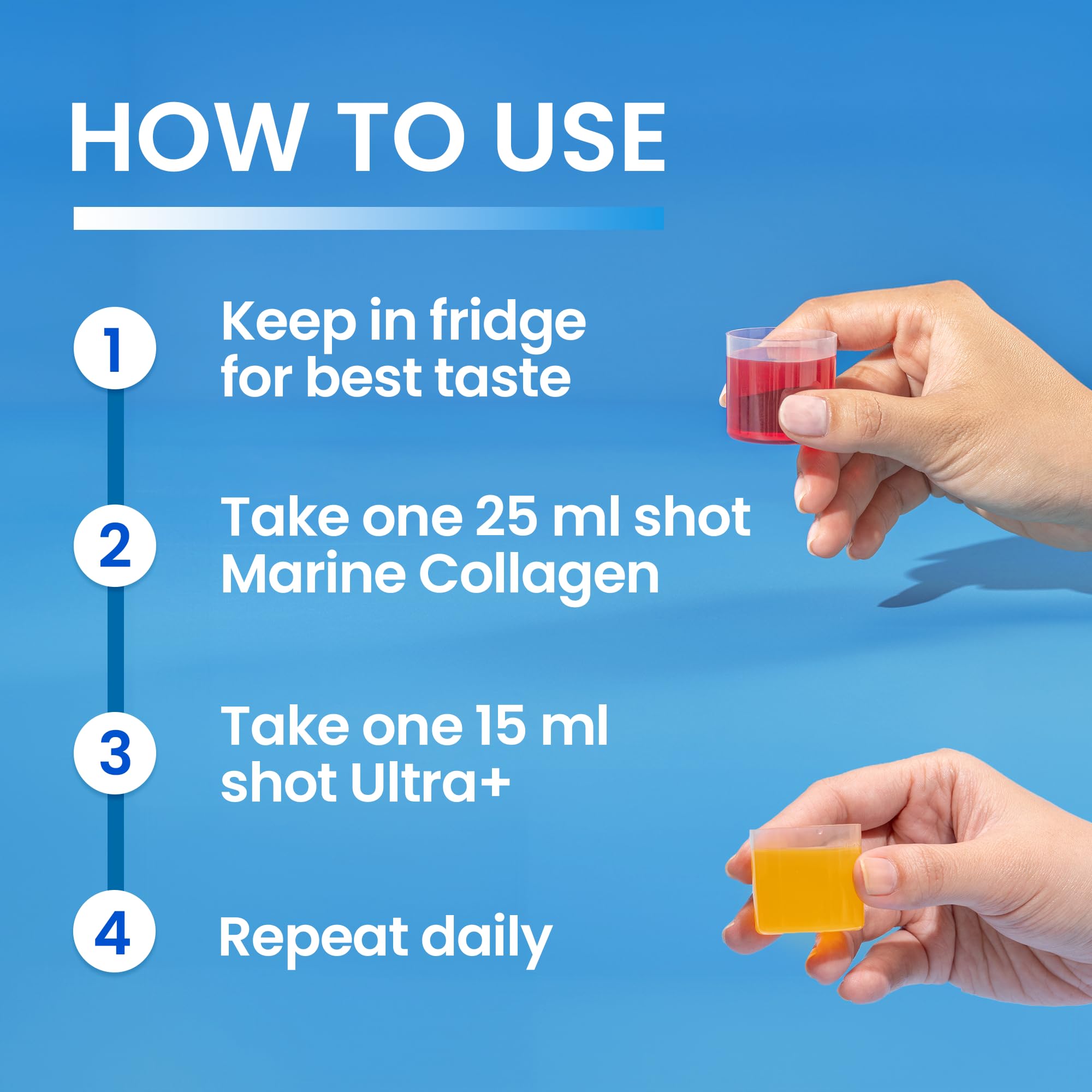 HOW TO USE

1 Keep in fridge for best taste

2 Take one 25 ml shot Marine Collagen

3 Take one 15 ml shot Ultra+

4 Repeat daily