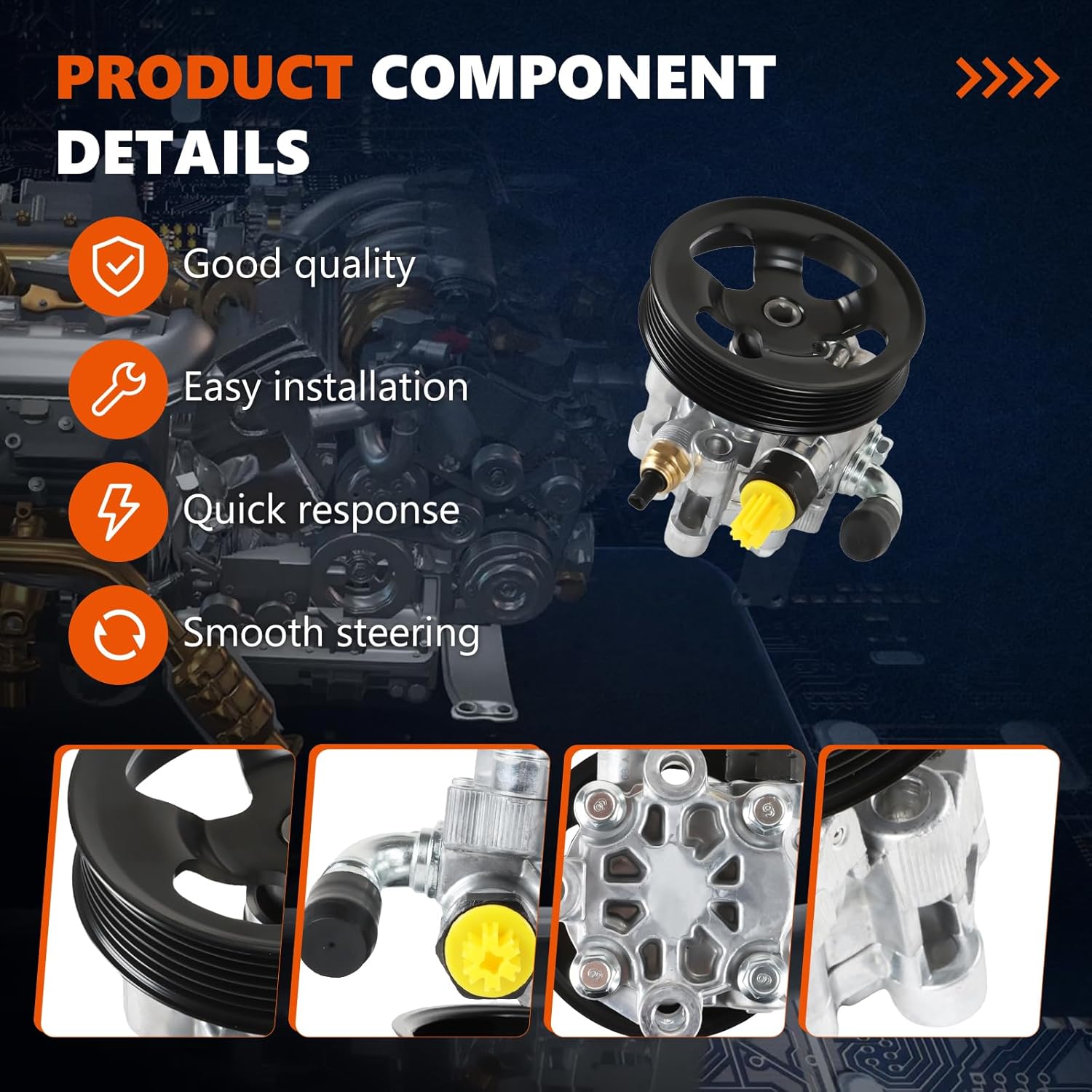 PRODUCT COMPONENT DETAILS

Good quality

Easy installation

Quick response

Smooth steering