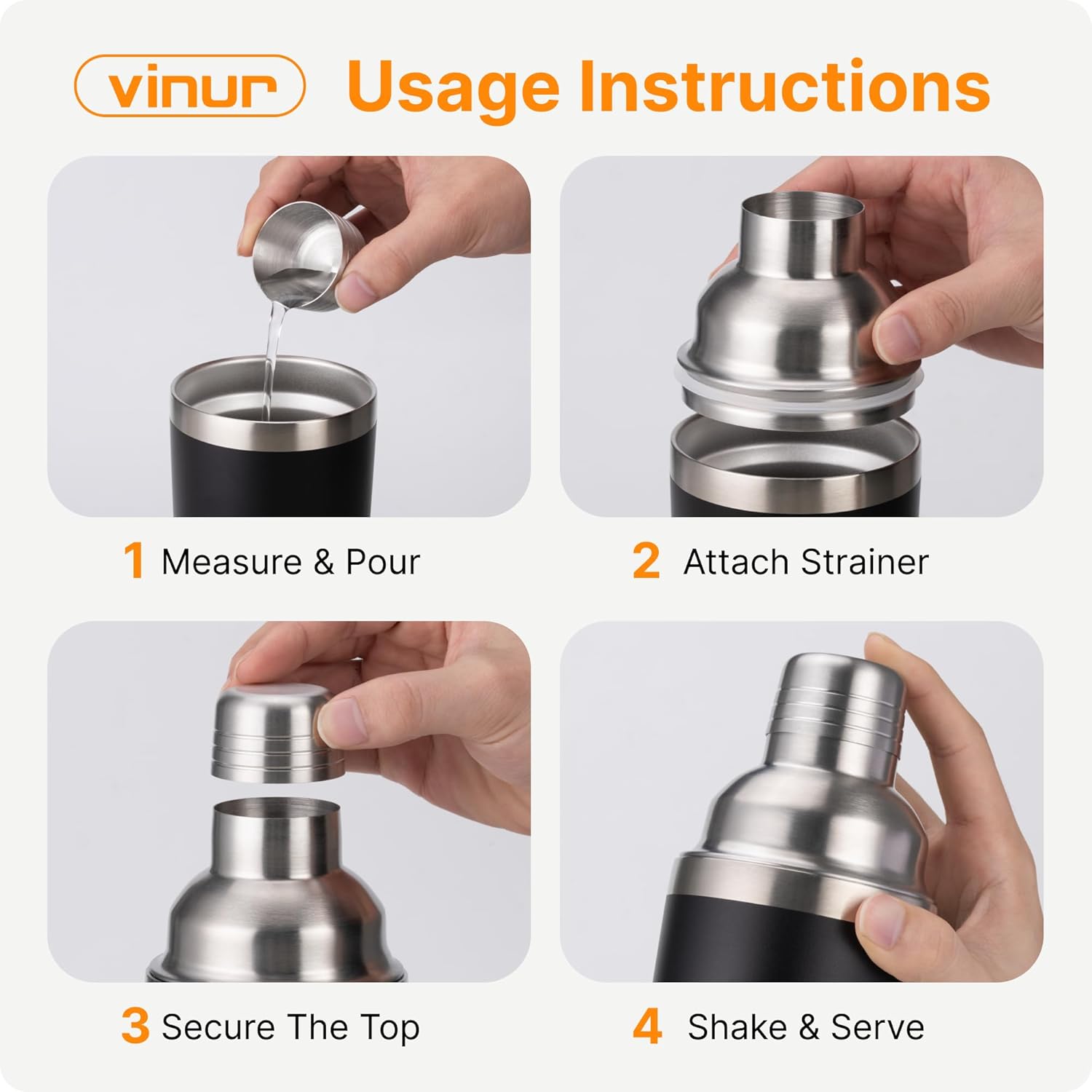 vinur Usage Instructions

1 Measure & Pour

2 Attach Strainer

3 Secure The Top

4 Shake & Serve