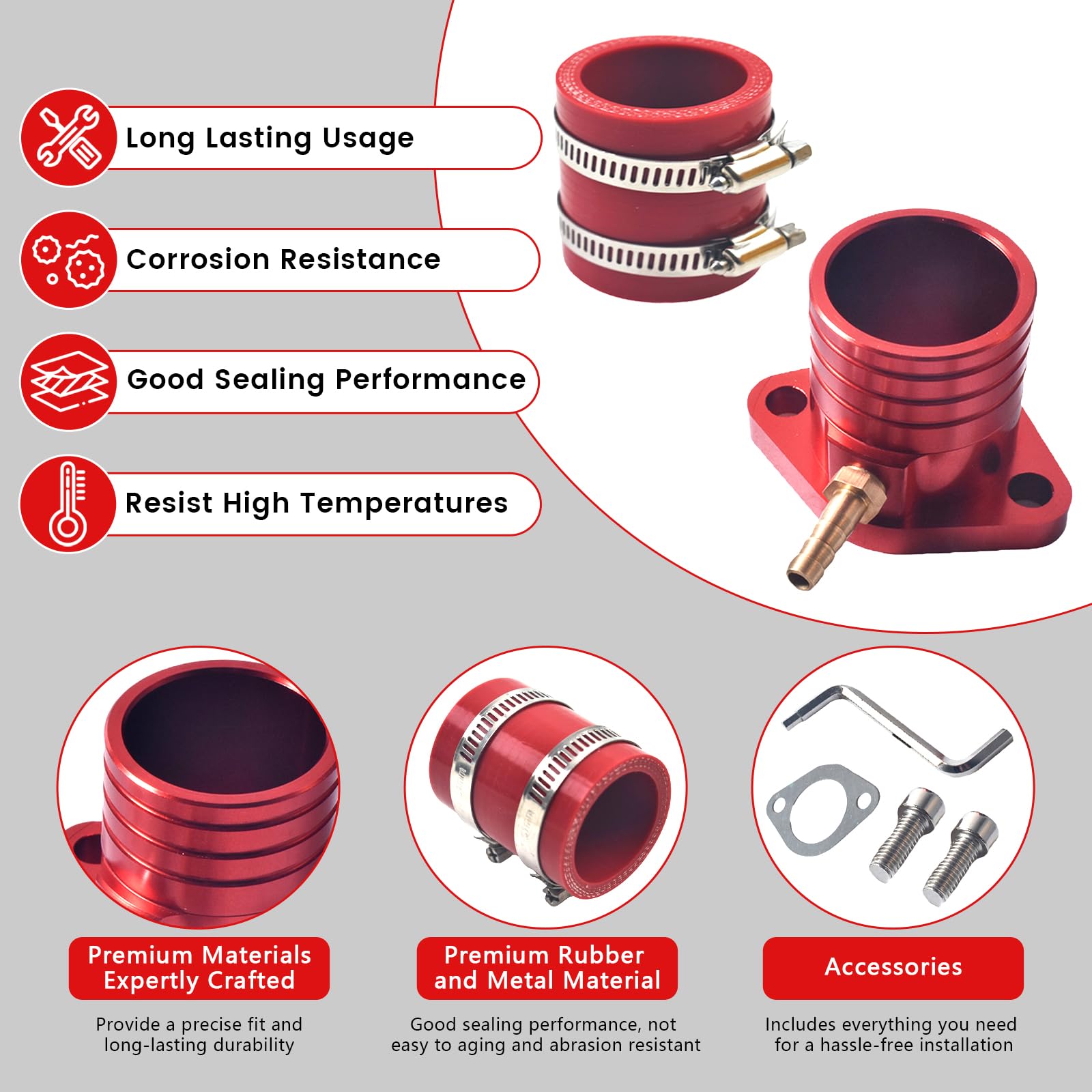 Long Lasting Usage

Corrosion Resistance

Good Sealing Performance

Resist High Temperatures

Premium Materials Expertly Crafted

Provide a precise fit and long-lasting durability

Premium Rubber and Metal Material

Good sealing performance, not easy to aging and abrasion resistant

Accessories

Includes everything you need for a hassle-free installation