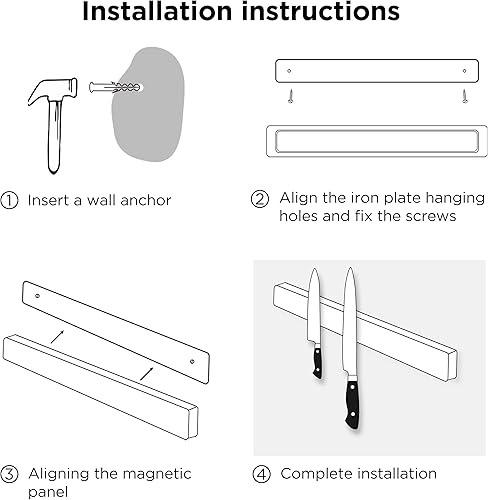 Installation instructions

① Insert a wall anchor

② Align the iron plate hanging holes and fix the screws

③ Aligning the magnetic panel

④ Complete installation