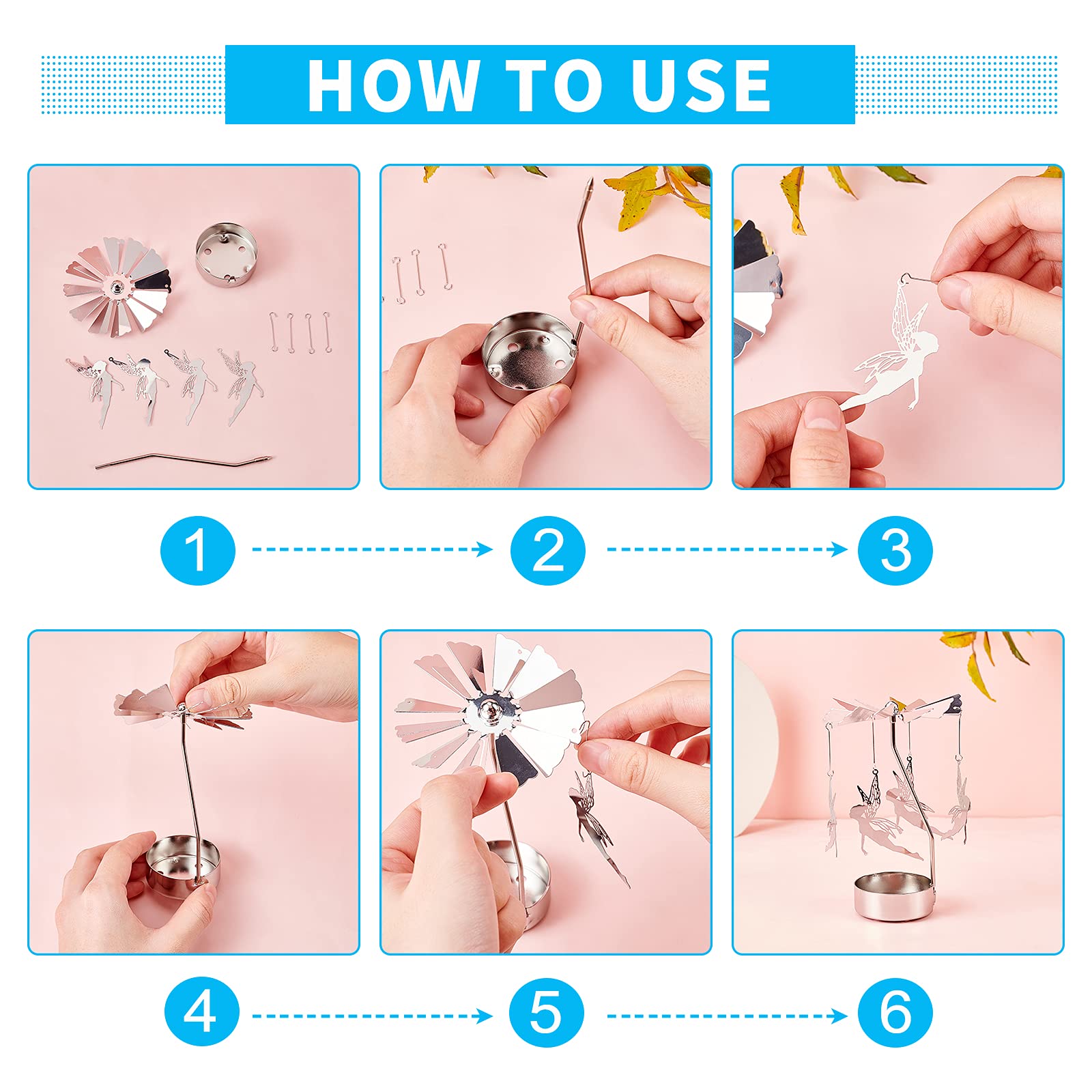 HOW TO USE

1

2

3

4

5

6