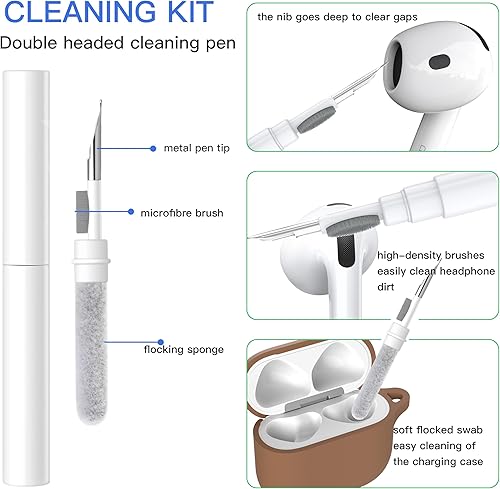 CLEANING KIT

Double headed cleaning pen

metal pen tip

microfibre brush

flocking sponge

the nib goes deep to clear gaps

high-density brushes easily clean headphone dirt

soft flocked swab easy cleaning of the charging case