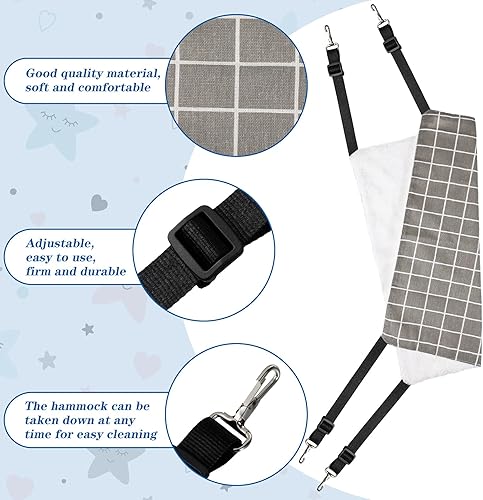 Good quality material, soft and comfortable

Adjustable, easy to use, firm and durable

The hammock can be taken down at any time for easy cleaning